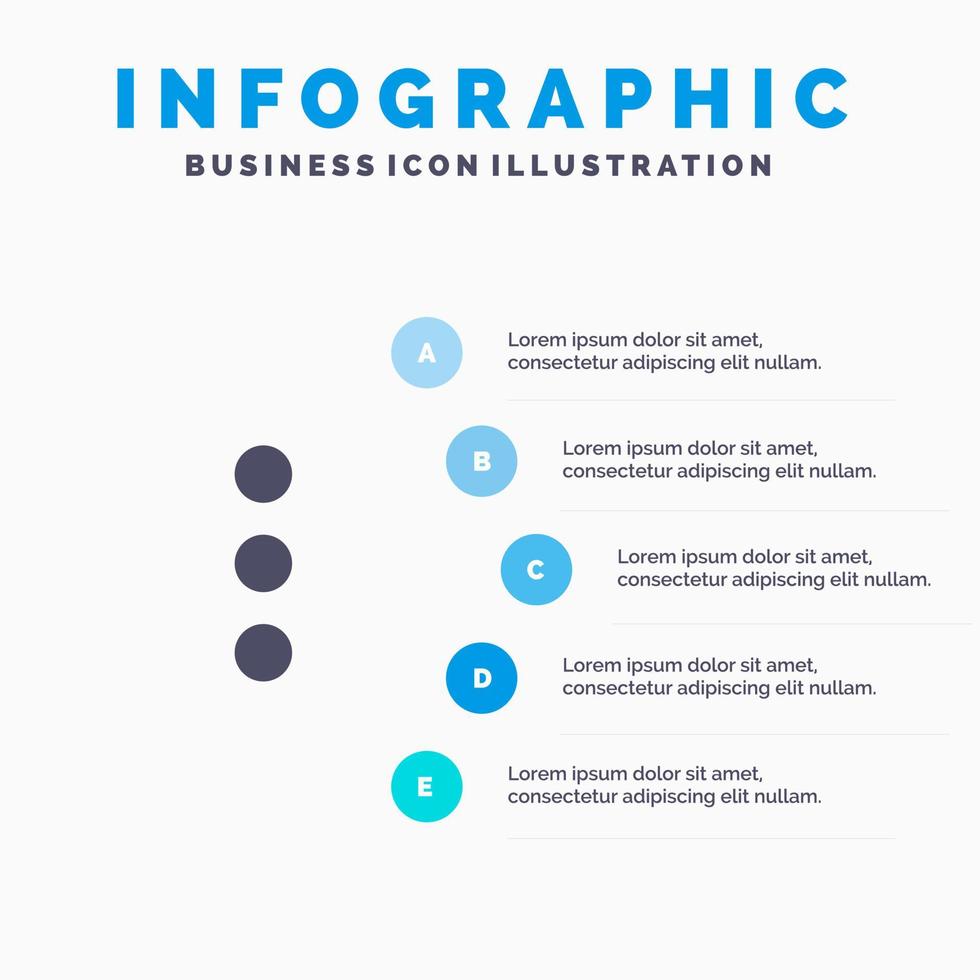 INFOGRAPHIC
BUSINESS ICON ILLUSTRATION

A
Lorem ipsum dolor sit amet, consectetur adipiscing elit nullam.

B
Lorem ipsum dolor sit amet, consectetur adipiscing elit nullam.

C
Lorem ipsum dolor sit amet, consectetur adipiscing elit nullam.

D
Lorem ipsum dolor sit amet, consectetur adipiscing elit nullam.

E
Lorem ipsum dolor sit amet, consectetur adipiscing elit nullam.