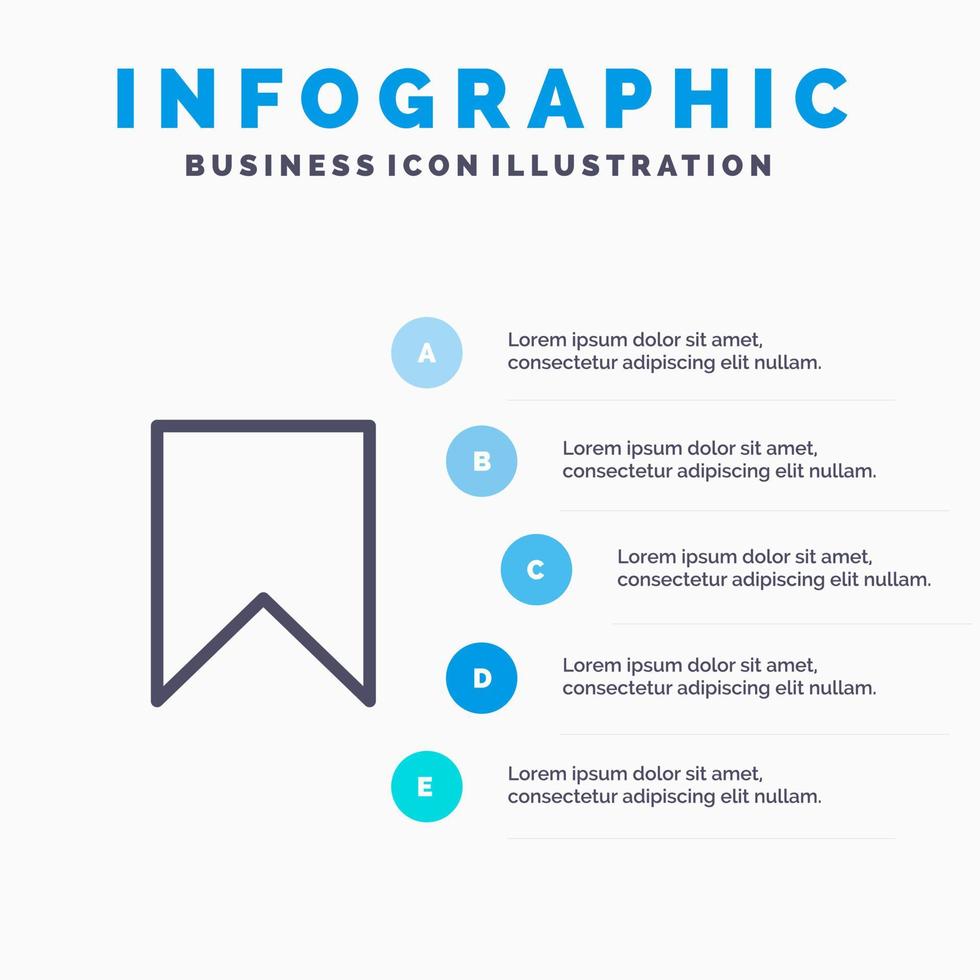 INFOGRAPHIC
BUSINESS ICON ILLUSTRATION

A
Lorem ipsum dolor sit amet, consectetur adipiscing elit nullam.

B
Lorem ipsum dolor sit amet, consectetur adipiscing elit nullam.

C
Lorem ipsum dolor sit amet, consectetur adipiscing elit nullam.

D
Lorem ipsum dolor sit amet, consectetur adipiscing elit nullam.

E
Lorem ipsum dolor sit amet, consectetur adipiscing elit nullam.