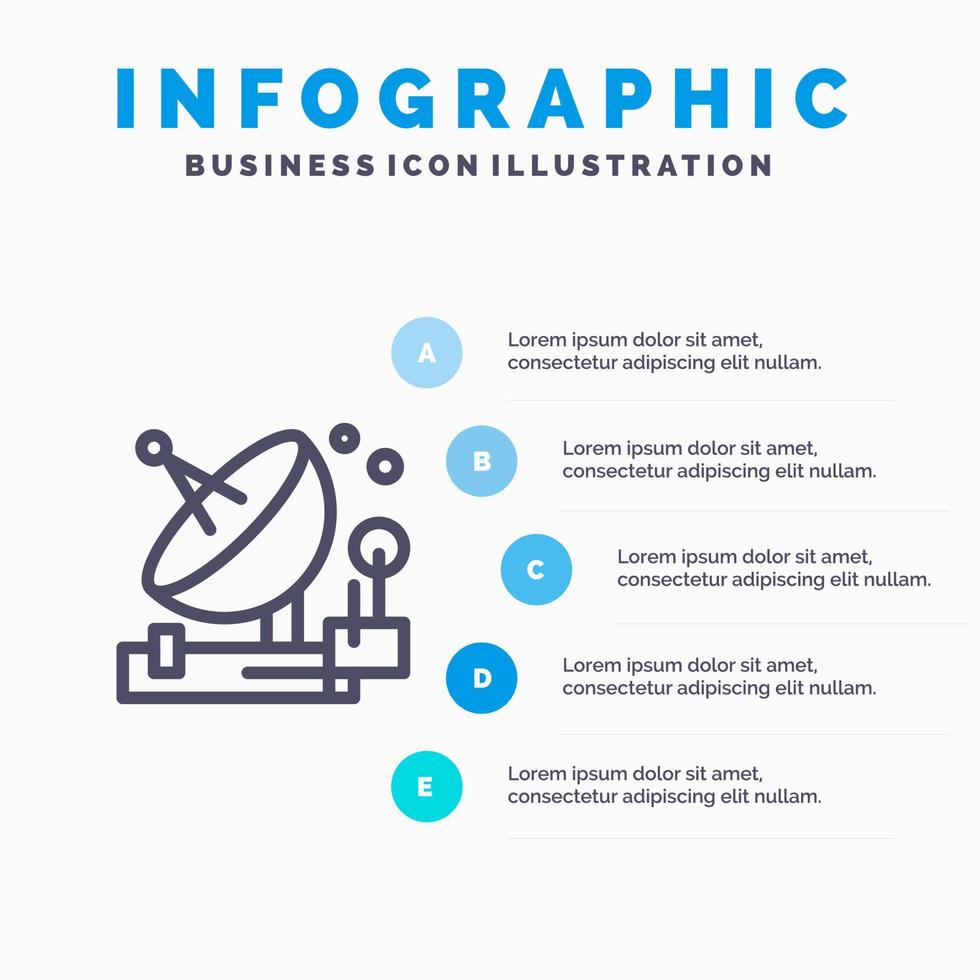 INFOGRAPHIC
BUSINESS ICON ILLUSTRATION

A
Lorem ipsum dolor sit amet, consectetur adipiscing elit nullam.

B
Lorem ipsum dolor sit amet, consectetur adipiscing elit nullam.

C
Lorem ipsum dolor sit amet, consectetur adipiscing elit nullam.

D
Lorem ipsum dolor sit amet, consectetur adipiscing elit nullam.

E
Lorem ipsum dolor sit amet, consectetur adipiscing elit nullam.