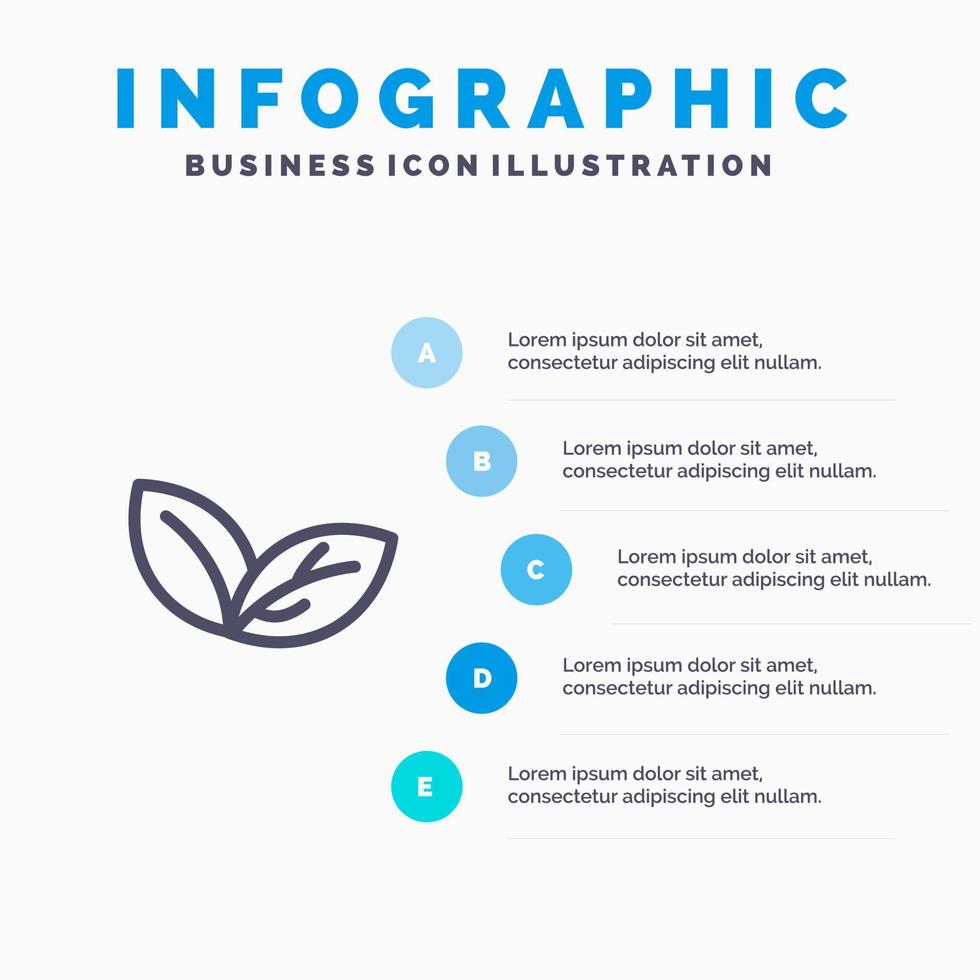 INFOGRAPHIC
BUSINESS ICON ILLUSTRATION

A
Lorem ipsum dolor sit amet, consectetur adipiscing elit nullam.

B
Lorem ipsum dolor sit amet, consectetur adipiscing elit nullam.

C
Lorem ipsum dolor sit amet, consectetur adipiscing elit nullam.

D
Lorem ipsum dolor sit amet, consectetur adipiscing elit nullam.

E
Lorem ipsum dolor sit amet, consectetur adipiscing elit nullam.