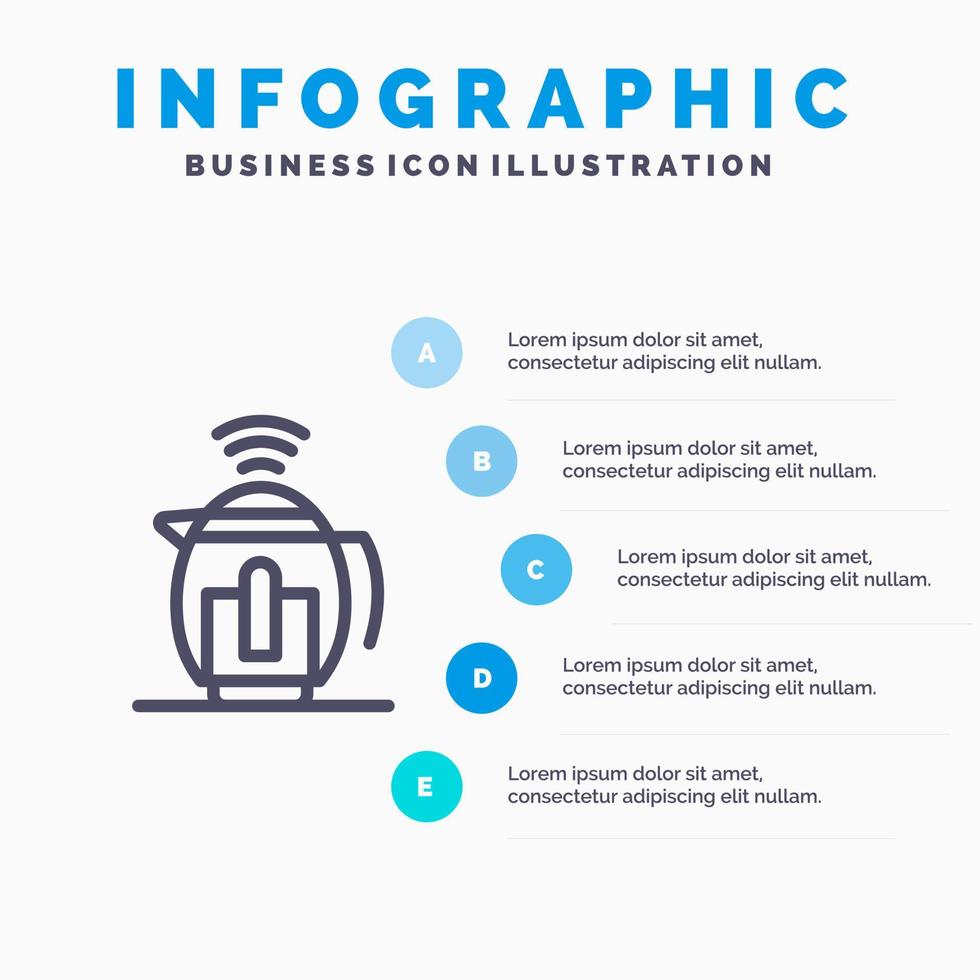 INFOGRAPHIC
BUSINESS ICON ILLUSTRATION

A
Lorem ipsum dolor sit amet, consectetur adipiscing elit nullam.

B
Lorem ipsum dolor sit amet, consectetur adipiscing elit nullam.

C
Lorem ipsum dolor sit amet, consectetur adipiscing elit nullam.

D
Lorem ipsum dolor sit amet, consectetur adipiscing elit nullam.

E
Lorem ipsum dolor sit amet, consectetur adipiscing elit nullam.