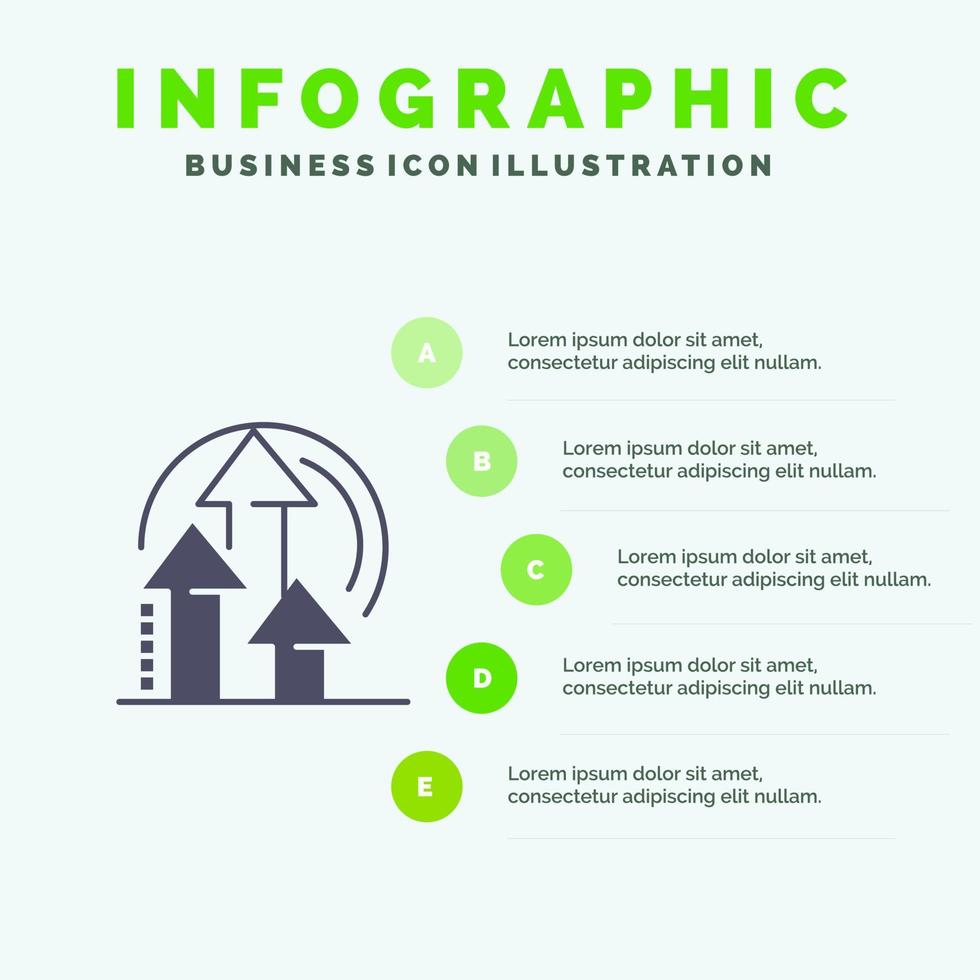 INFOGRAPHIC
BUSINESS ICON ILLUSTRATION

A
Lorem ipsum dolor sit amet, consectetur adipiscing elit nullam.

B
Lorem ipsum dolor sit amet, consectetur adipiscing elit nullam.

C
Lorem ipsum dolor sit amet, consectetur adipiscing elit nullam.

D
Lorem ipsum dolor sit amet, consectetur adipiscing elit nullam.

E
Lorem ipsum dolor sit amet, consectetur adipiscing elit nullam.