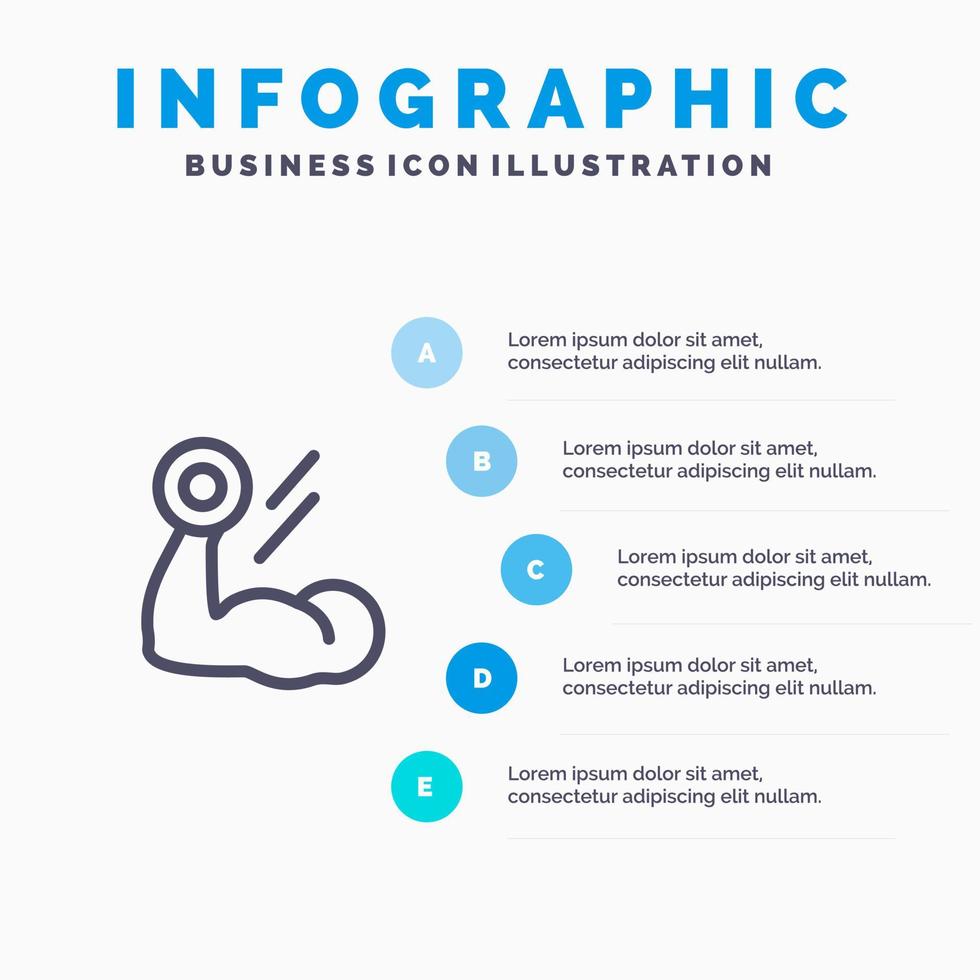 INFOGRAPHIC
BUSINESS ICON ILLUSTRATION

A
Lorem ipsum dolor sit amet, consectetur adipiscing elit nullam.

B
Lorem ipsum dolor sit amet, consectetur adipiscing elit nullam.

C
Lorem ipsum dolor sit amet, consectetur adipiscing elit nullam.

D
Lorem ipsum dolor sit amet, consectetur adipiscing elit nullam.

E
Lorem ipsum dolor sit amet, consectetur adipiscing elit nullam.