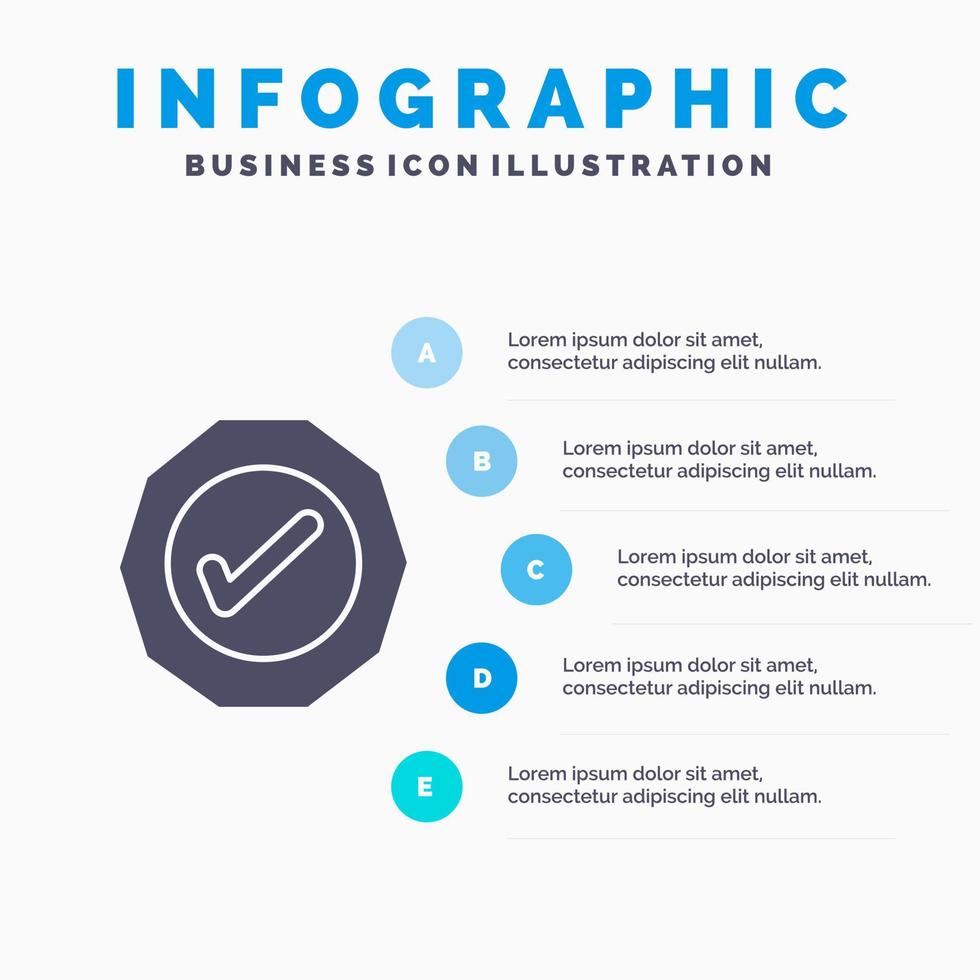 INFOGRAPHIC
BUSINESS ICON ILLUSTRATION

A
Lorem ipsum dolor sit amet, consectetur adipiscing elit nullam.

B
Lorem ipsum dolor sit amet, consectetur adipiscing elit nullam.

C
Lorem ipsum dolor sit amet, consectetur adipiscing elit nullam.

D
Lorem ipsum dolor sit amet, consectetur adipiscing elit nullam.

E
Lorem ipsum dolor sit amet, consectetur adipiscing elit nullam.