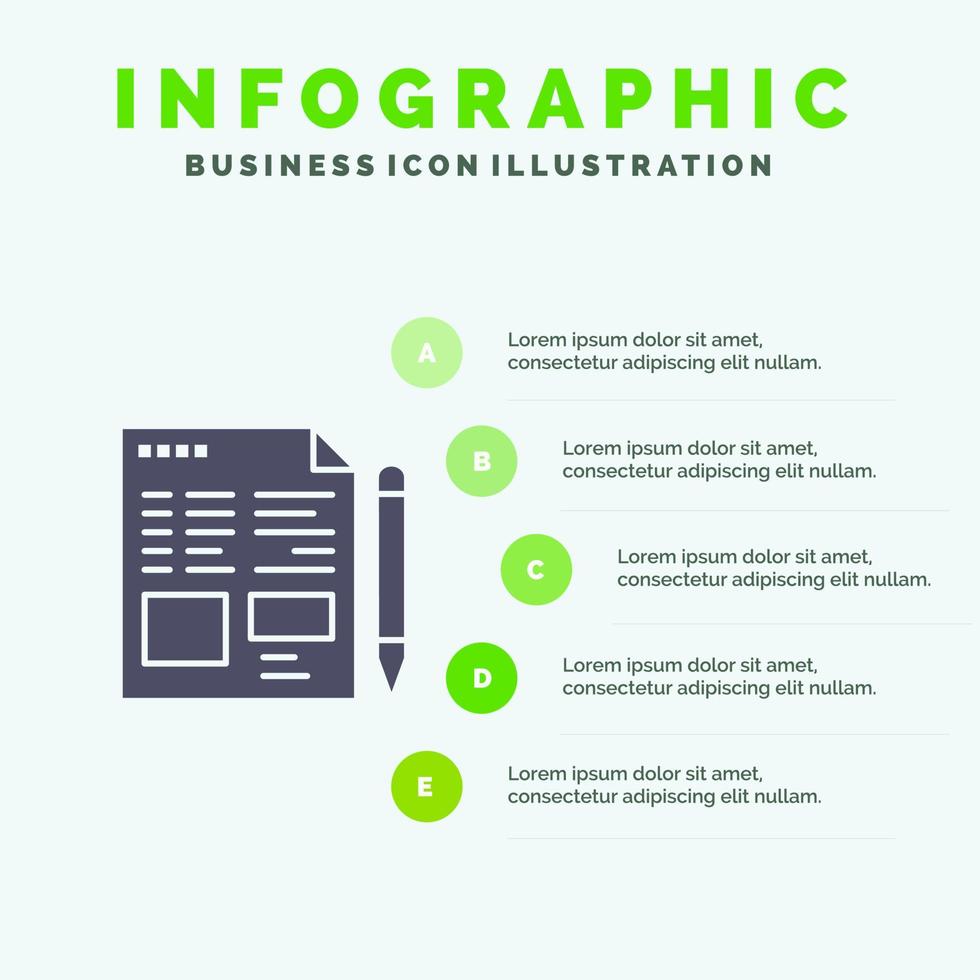 INFOGRAPHIC
BUSINESS ICON ILLUSTRATION

A
Lorem ipsum dolor sit amet, consectetur adipiscing elit nullam.

B
Lorem ipsum dolor sit amet, consectetur adipiscing elit nullam.

C
Lorem ipsum dolor sit amet, consectetur adipiscing elit nullam.

D
Lorem ipsum dolor sit amet, consectetur adipiscing elit nullam.

E
Lorem ipsum dolor sit amet, consectetur adipiscing elit nullam.