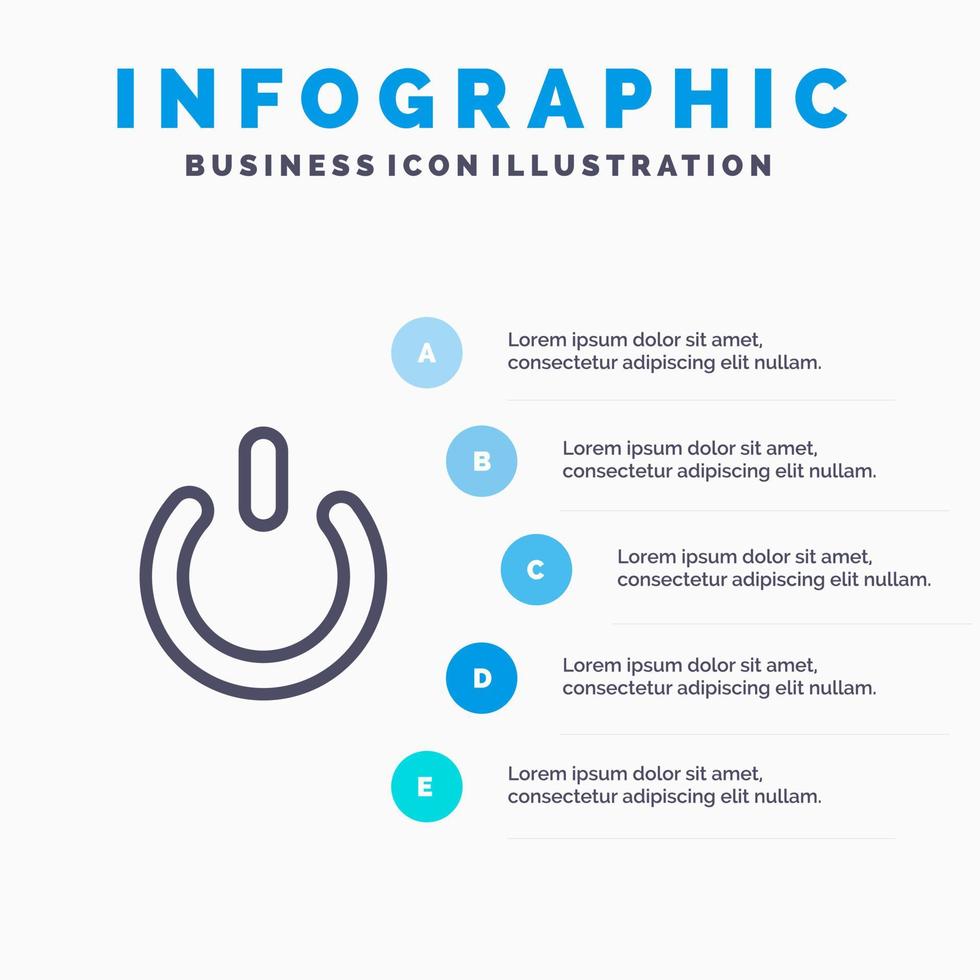 INFOGRAPHIC
BUSINESS ICON ILLUSTRATION

A
Lorem ipsum dolor sit amet, consectetur adipiscing elit nullam.

B
Lorem ipsum dolor sit amet, consectetur adipiscing elit nullam.

C
Lorem ipsum dolor sit amet, consectetur adipiscing elit nullam.

D
Lorem ipsum dolor sit amet, consectetur adipiscing elit nullam.

E
Lorem ipsum dolor sit amet, consectetur adipiscing elit nullam.