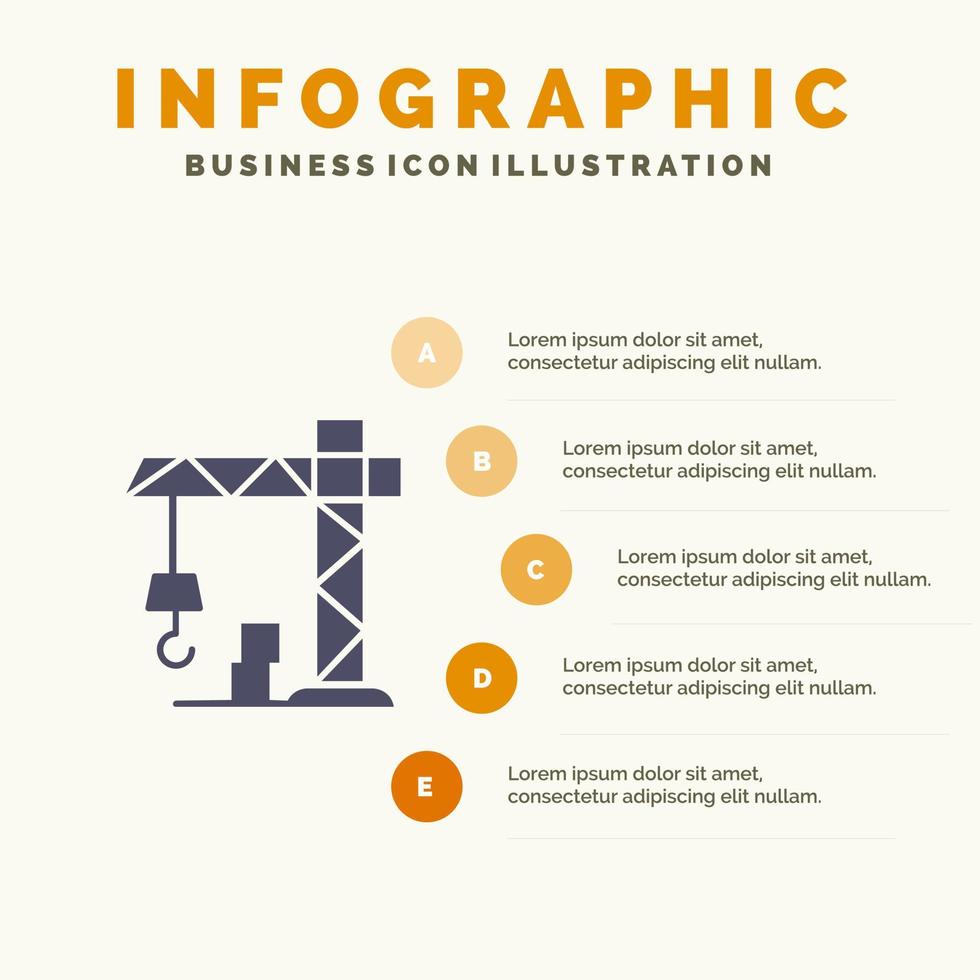 INFOGRAPHIC

BUSINESS ICON ILLUSTRATION

A

Lorem ipsum dolor sit amet, consectetur adipiscing elit nullam.

B

Lorem ipsum dolor sit amet, consectetur adipiscing elit nullam.

C

Lorem ipsum dolor sit amet, consectetur adipiscing elit nullam.

D

Lorem ipsum dolor sit amet, consectetur adipiscing elit nullam.

E

Lorem ipsum dolor sit amet, consectetur adipiscing elit nullam.