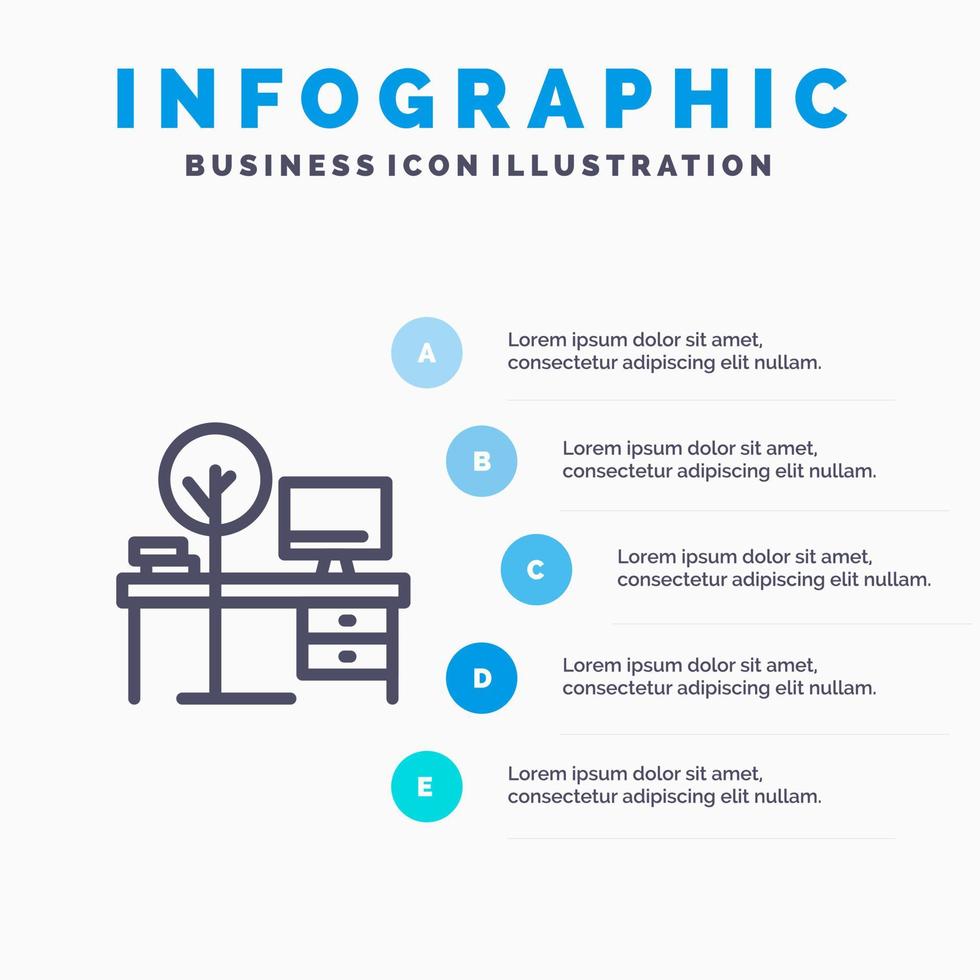 INFOGRAPHIC
BUSINESS ICON ILLUSTRATION

A
Lorem ipsum dolor sit amet, consectetur adipiscing elit nullam.

B
Lorem ipsum dolor sit amet, consectetur adipiscing elit nullam.

C
Lorem ipsum dolor sit amet, consectetur adipiscing elit nullam.

D
Lorem ipsum dolor sit amet, consectetur adipiscing elit nullam.

E
Lorem ipsum dolor sit amet, consectetur adipiscing elit nullam.