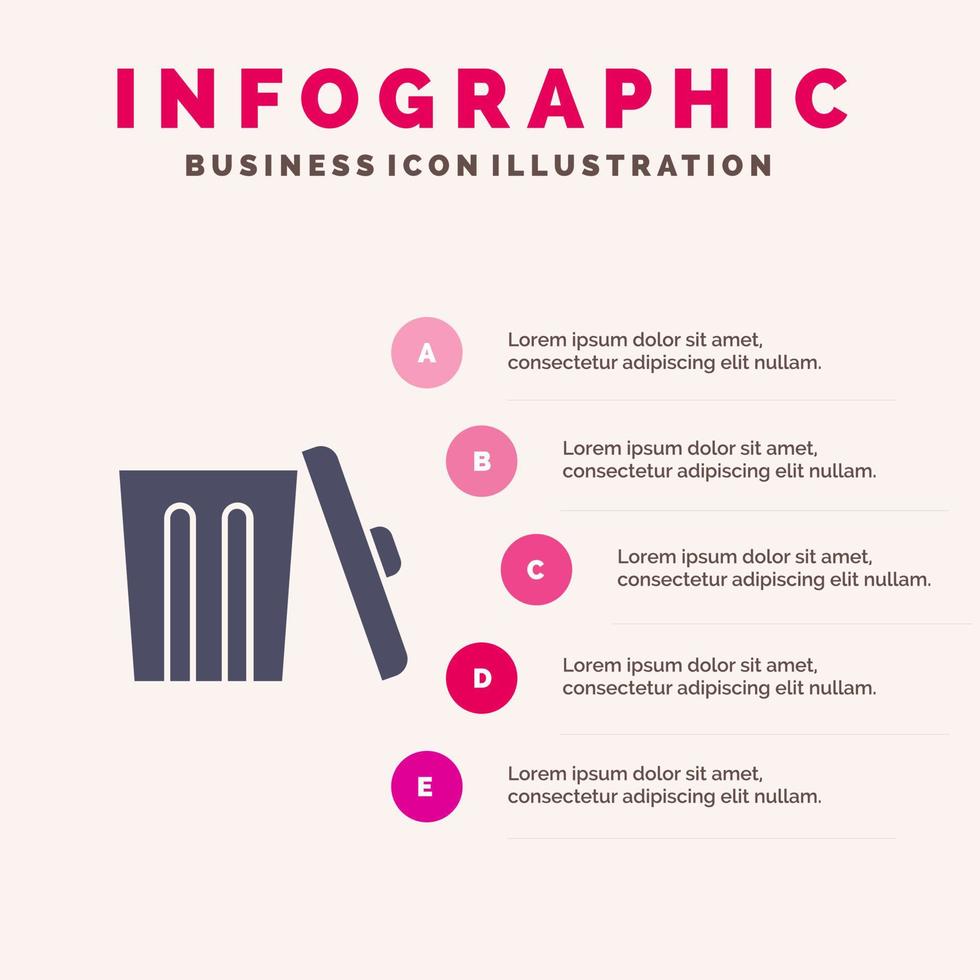 INFOGRAPHIC
BUSINESS ICON ILLUSTRATION

A
Lorem ipsum dolor sit amet, consectetur adipiscing elit nullam.

B
Lorem ipsum dolor sit amet, consectetur adipiscing elit nullam.

C
Lorem ipsum dolor sit amet, consectetur adipiscing elit nullam.

D
Lorem ipsum dolor sit amet, consectetur adipiscing elit nullam.

E
Lorem ipsum dolor sit amet, consectetur adipiscing elit nullam.