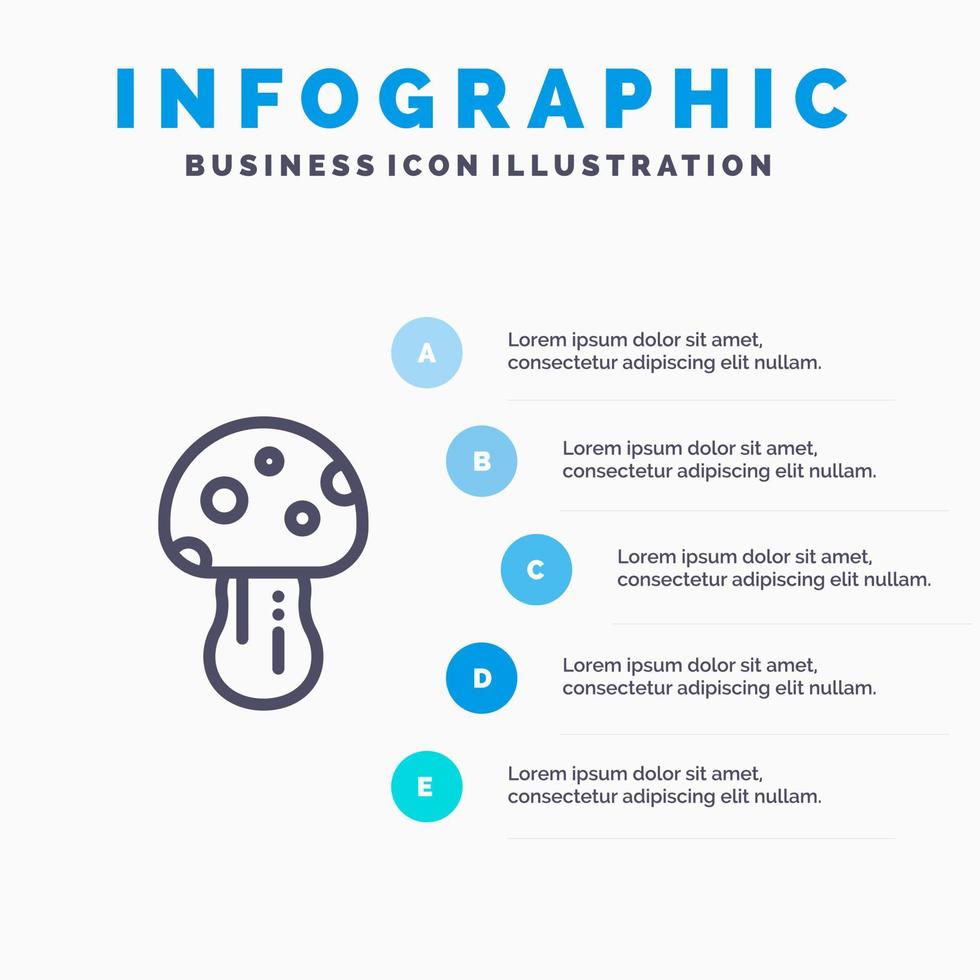 INFOGRAPHIC
BUSINESS ICON ILLUSTRATION

A
Lorem ipsum dolor sit amet, consectetur adipiscing elit nullam.

B
Lorem ipsum dolor sit amet, consectetur adipiscing elit nullam.

C
Lorem ipsum dolor sit amet, consectetur adipiscing elit nullam.

D
Lorem ipsum dolor sit amet, consectetur adipiscing elit nullam.

E
Lorem ipsum dolor sit amet, consectetur adipiscing elit nullam.