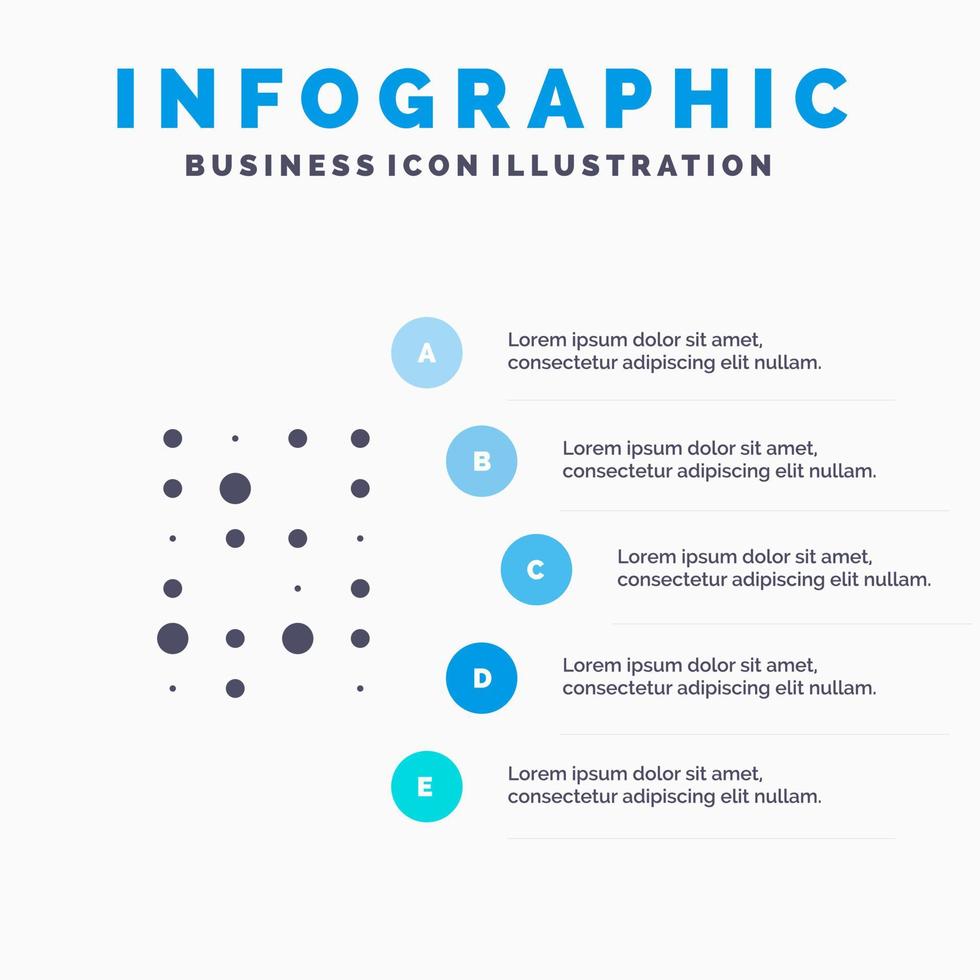 INFOGRAPHIC
BUSINESS ICON ILLUSTRATION

A
Lorem ipsum dolor sit amet, consectetur adipiscing elit nullam.

B
Lorem ipsum dolor sit amet, consectetur adipiscing elit nullam.

C
Lorem ipsum dolor sit amet, consectetur adipiscing elit nullam.

D
Lorem ipsum dolor sit amet, consectetur adipiscing elit nullam.

E
Lorem ipsum dolor sit amet, consectetur adipiscing elit nullam.