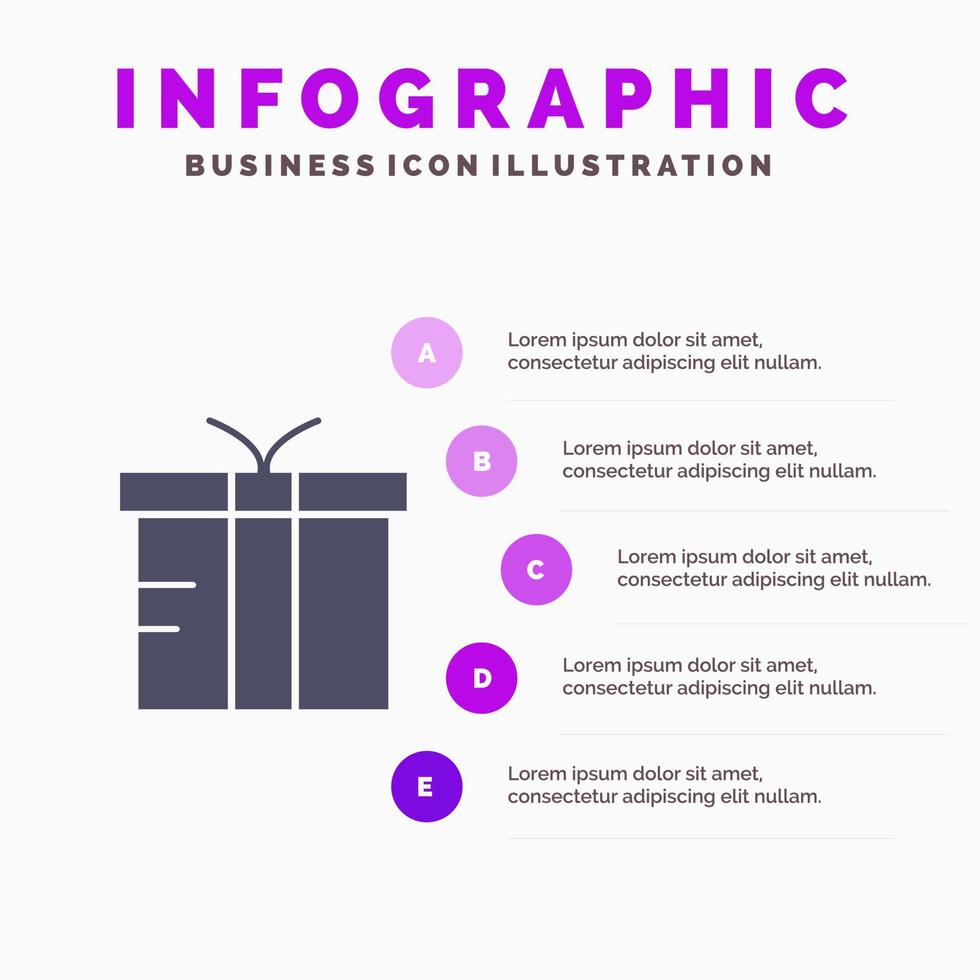 INFOGRAPHIC
BUSINESS ICON ILLUSTRATION

A
Lorem ipsum dolor sit amet, consectetur adipiscing elit nullam.

B
Lorem ipsum dolor sit amet, consectetur adipiscing elit nullam.

C
Lorem ipsum dolor sit amet, consectetur adipiscing elit nullam.

D
Lorem ipsum dolor sit amet, consectetur adipiscing elit nullam.

E
Lorem ipsum dolor sit amet, consectetur adipiscing elit nullam.