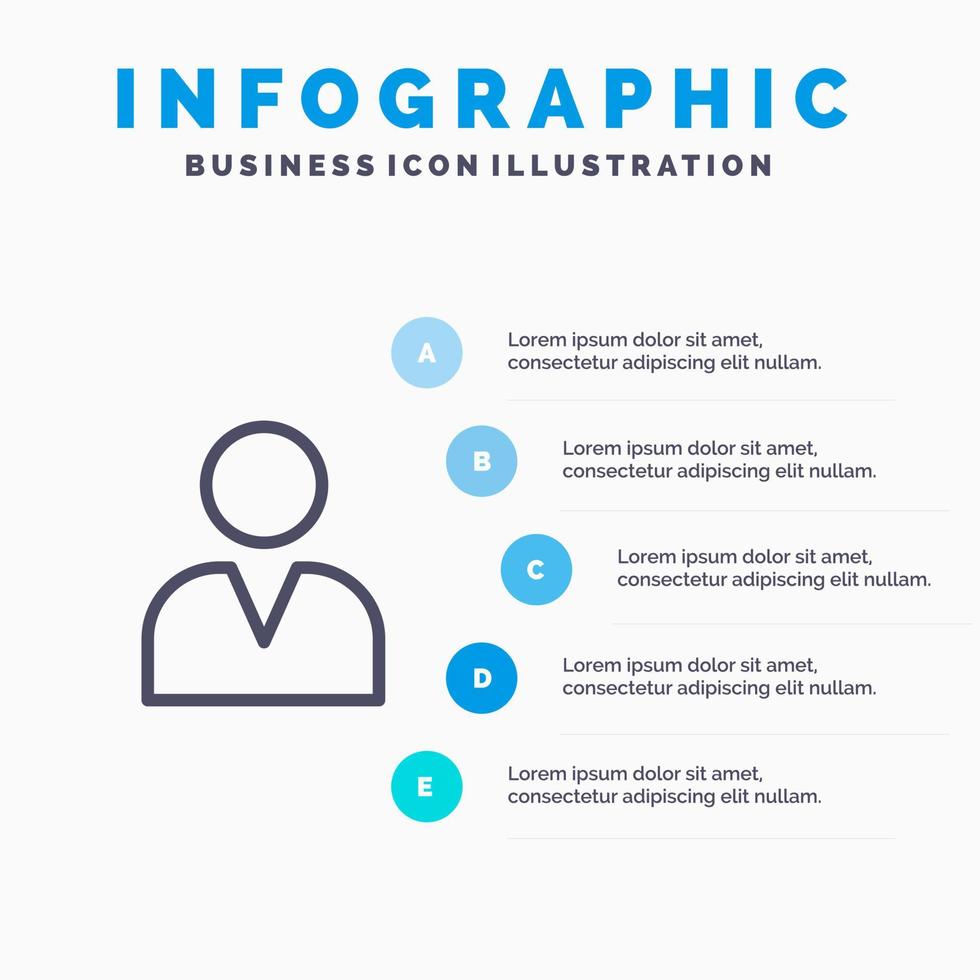 INFOGRAPHIC
BUSINESS ICON ILLUSTRATION

A
Lorem ipsum dolor sit amet, consectetur adipiscing elit nullam.

B
Lorem ipsum dolor sit amet, consectetur adipiscing elit nullam.

C
Lorem ipsum dolor sit amet, consectetur adipiscing elit nullam.

D
Lorem ipsum dolor sit amet, consectetur adipiscing elit nullam.

E
Lorem ipsum dolor sit amet, consectetur adipiscing elit nullam.