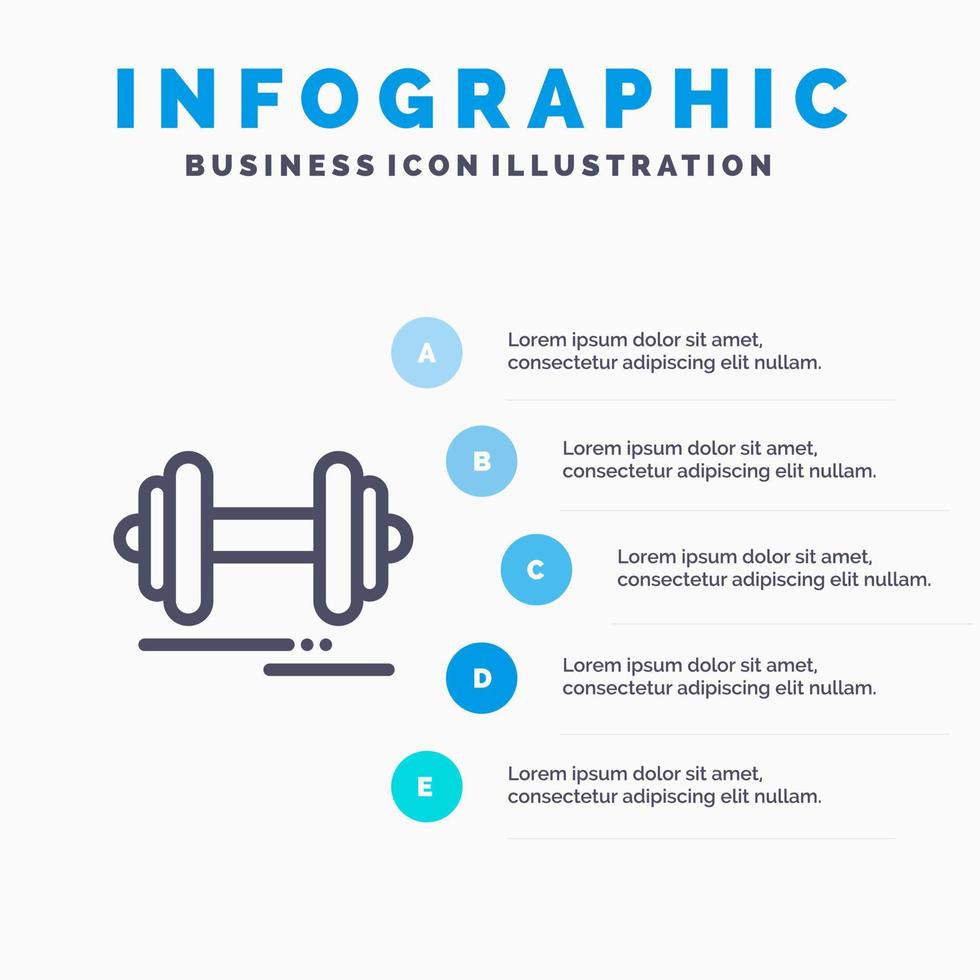 INFOGRAPHIC
BUSINESS ICON ILLUSTRATION

A
Lorem ipsum dolor sit amet, consectetur adipiscing elit nullam.

B
Lorem ipsum dolor sit amet, consectetur adipiscing elit nullam.

C
Lorem ipsum dolor sit amet, consectetur adipiscing elit nullam.

D
Lorem ipsum dolor sit amet, consectetur adipiscing elit nullam.

E
Lorem ipsum dolor sit amet, consectetur adipiscing elit nullam.