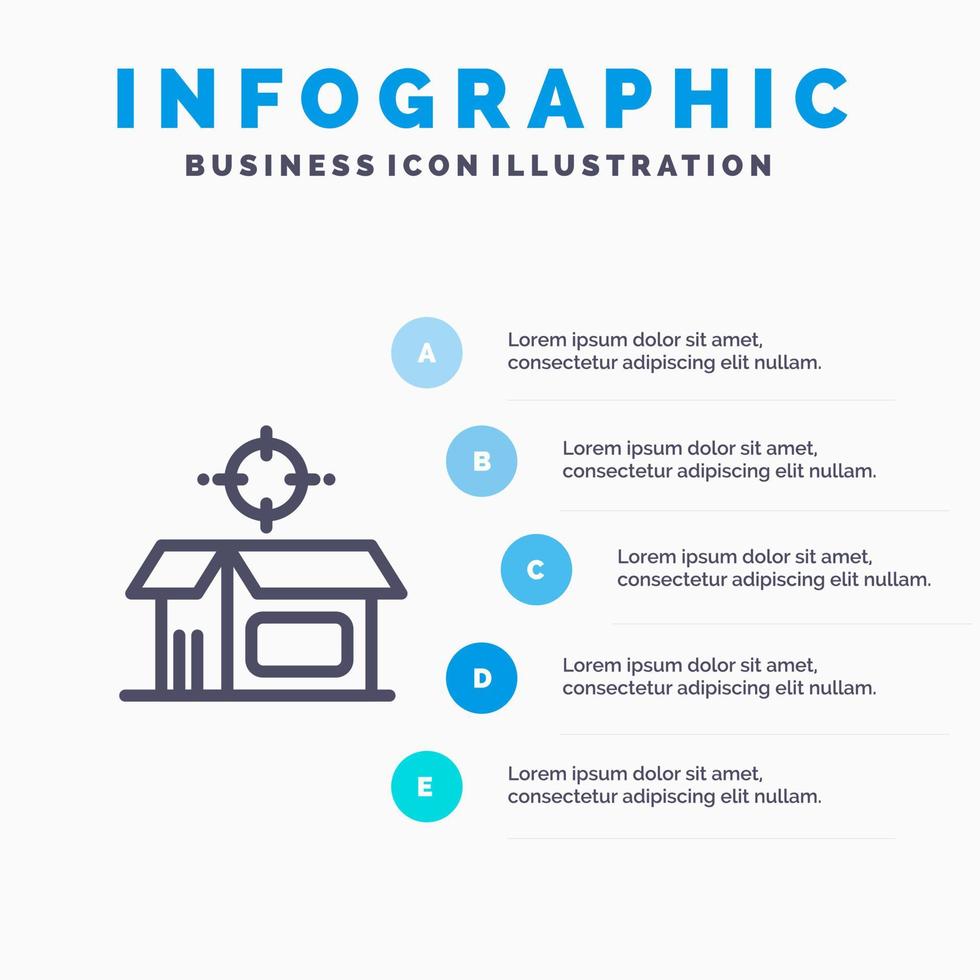 INFOGRAPHIC
BUSINESS ICON ILLUSTRATION

A
Lorem ipsum dolor sit amet, consectetur adipiscing elit nullam.

B
Lorem ipsum dolor sit amet, consectetur adipiscing elit nullam.

C
Lorem ipsum dolor sit amet, consectetur adipiscing elit nullam.

D
Lorem ipsum dolor sit amet, consectetur adipiscing elit nullam.

E
Lorem ipsum dolor sit amet, consectetur adipiscing elit nullam.