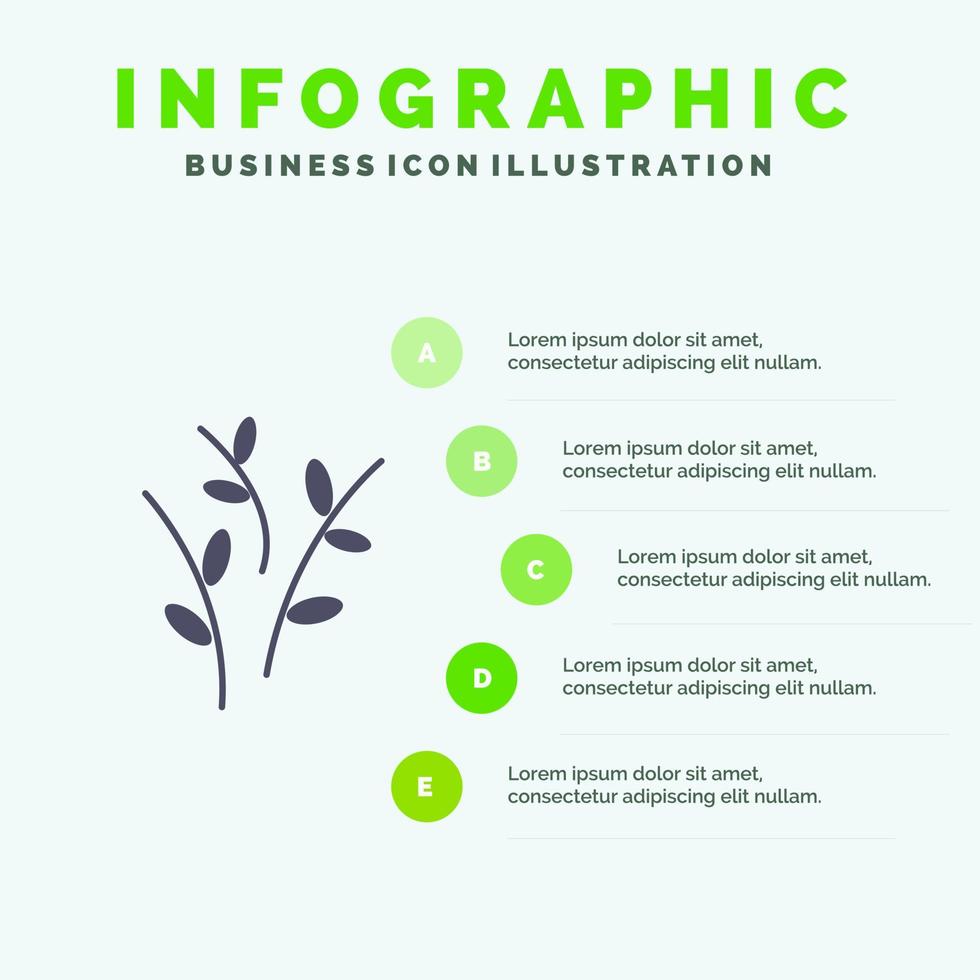 INFOGRAPHIC
BUSINESS ICON ILLUSTRATION

A
Lorem ipsum dolor sit amet, consectetur adipiscing elit nullam.

B
Lorem ipsum dolor sit amet, consectetur adipiscing elit nullam.

C
Lorem ipsum dolor sit amet, consectetur adipiscing elit nullam.

D
Lorem ipsum dolor sit amet, consectetur adipiscing elit nullam.

E
Lorem ipsum dolor sit amet, consectetur adipiscing elit nullam.