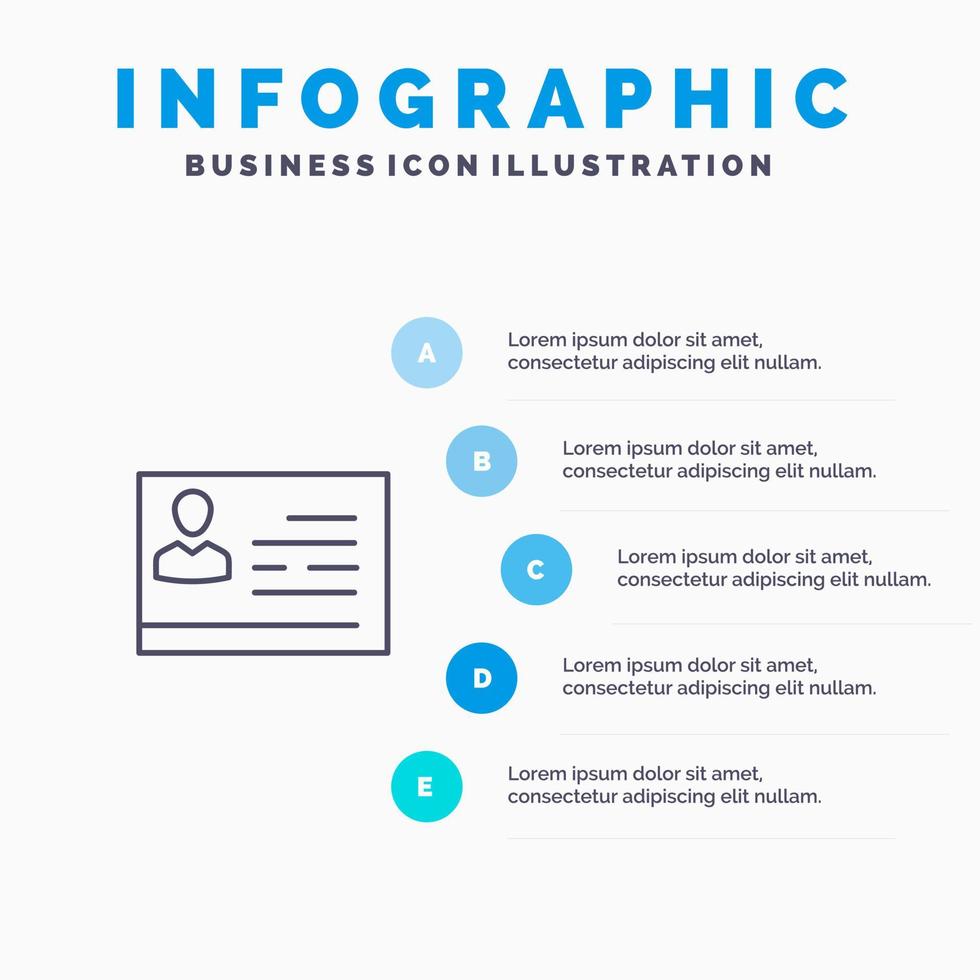 INFOGRAPHIC
BUSINESS ICON ILLUSTRATION

A
Lorem ipsum dolor sit amet, consectetur adipiscing elit nullam.

B
Lorem ipsum dolor sit amet, consectetur adipiscing elit nullam.

C
Lorem ipsum dolor sit amet, consectetur adipiscing elit nullam.

D
Lorem ipsum dolor sit amet, consectetur adipiscing elit nullam.

E
Lorem ipsum dolor sit amet, consectetur adipiscing elit nullam.