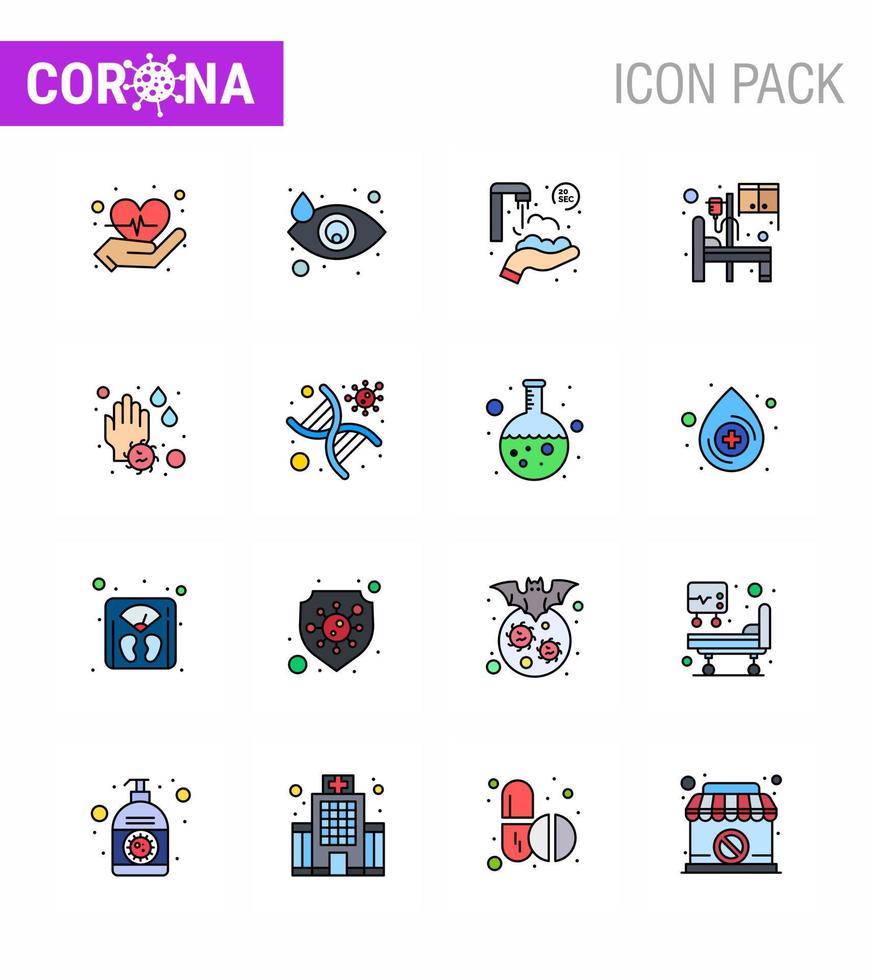 CORONA

ICON PACK

20 SEC