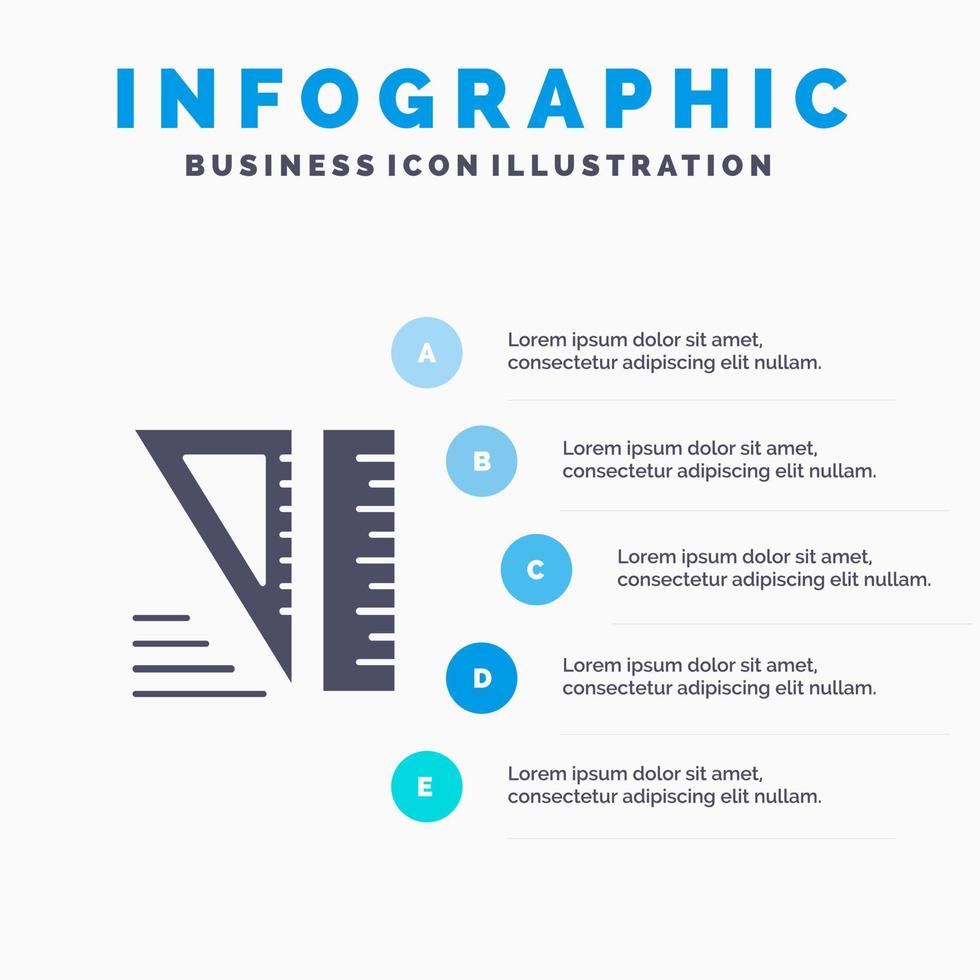 INFOGRAPHIC
BUSINESS ICON ILLUSTRATION

A
Lorem ipsum dolor sit amet, consectetur adipiscing elit nullam.

B
Lorem ipsum dolor sit amet, consectetur adipiscing elit nullam.

C
Lorem ipsum dolor sit amet, consectetur adipiscing elit nullam.

D
Lorem ipsum dolor sit amet, consectetur adipiscing elit nullam.

E
Lorem ipsum dolor sit amet, consectetur adipiscing elit nullam.