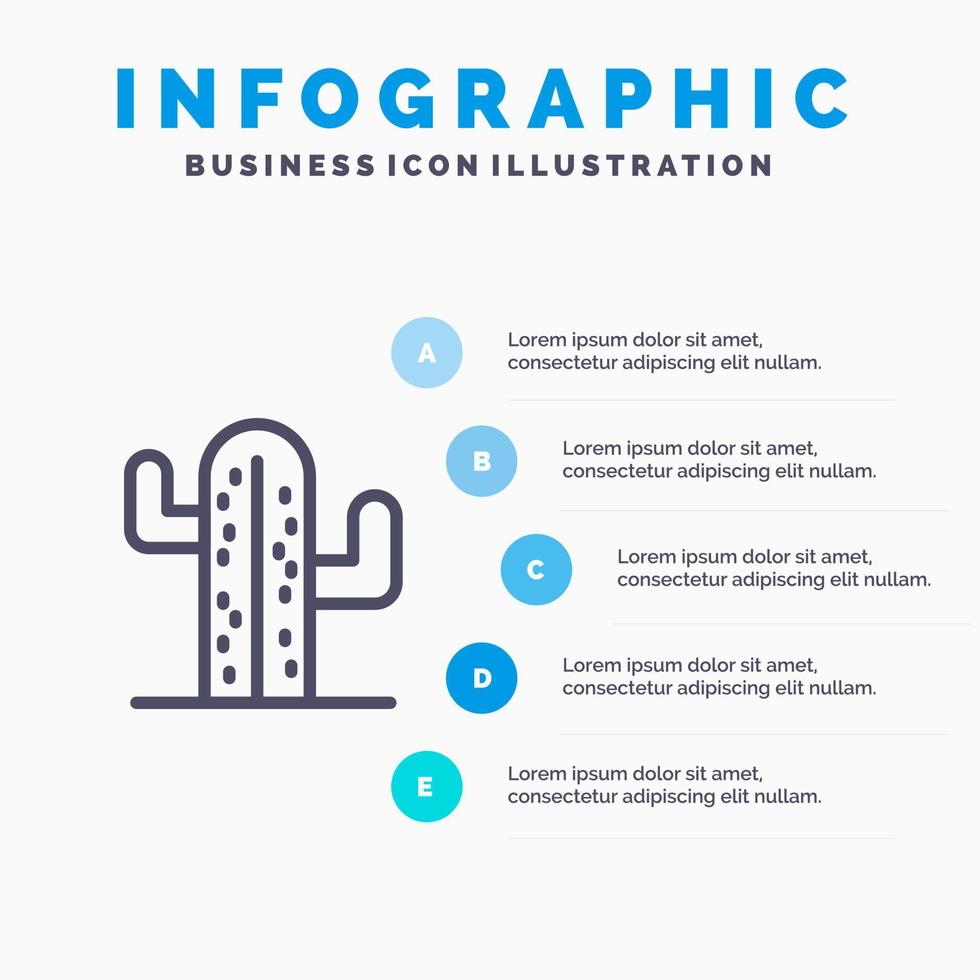 INFOGRAPHIC
BUSINESS ICON ILLUSTRATION

A
Lorem ipsum dolor sit amet, consectetur adipiscing elit nullam.

B
Lorem ipsum dolor sit amet, consectetur adipiscing elit nullam.

C
Lorem ipsum dolor sit amet, consectetur adipiscing elit nullam.

D
Lorem ipsum dolor sit amet, consectetur adipiscing elit nullam.

E
Lorem ipsum dolor sit amet, consectetur adipiscing elit nullam.