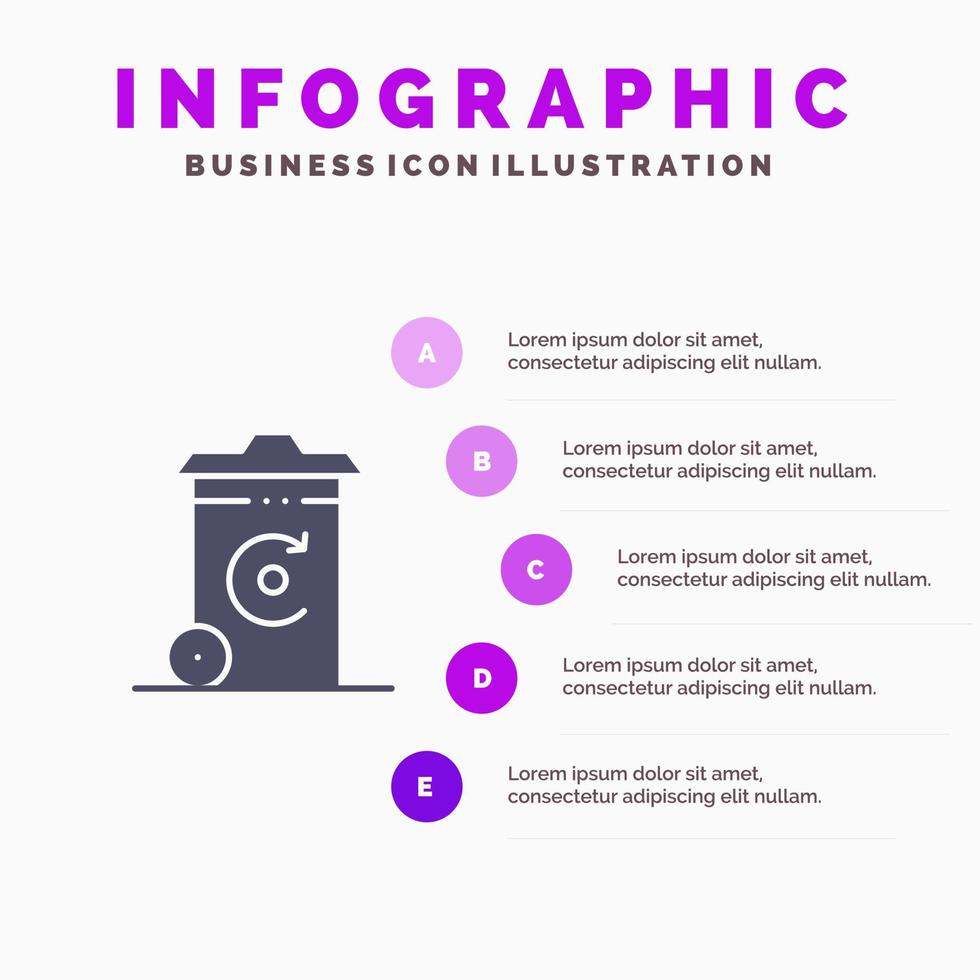 INFOGRAPHIC
BUSINESS ICON ILLUSTRATION

A
Lorem ipsum dolor sit amet, consectetur adipiscing elit nullam.

B
Lorem ipsum dolor sit amet, consectetur adipiscing elit nullam.

C
Lorem ipsum dolor sit amet, consectetur adipiscing elit nullam.

D
Lorem ipsum dolor sit amet, consectetur adipiscing elit nullam.

E
Lorem ipsum dolor sit amet, consectetur adipiscing elit nullam.