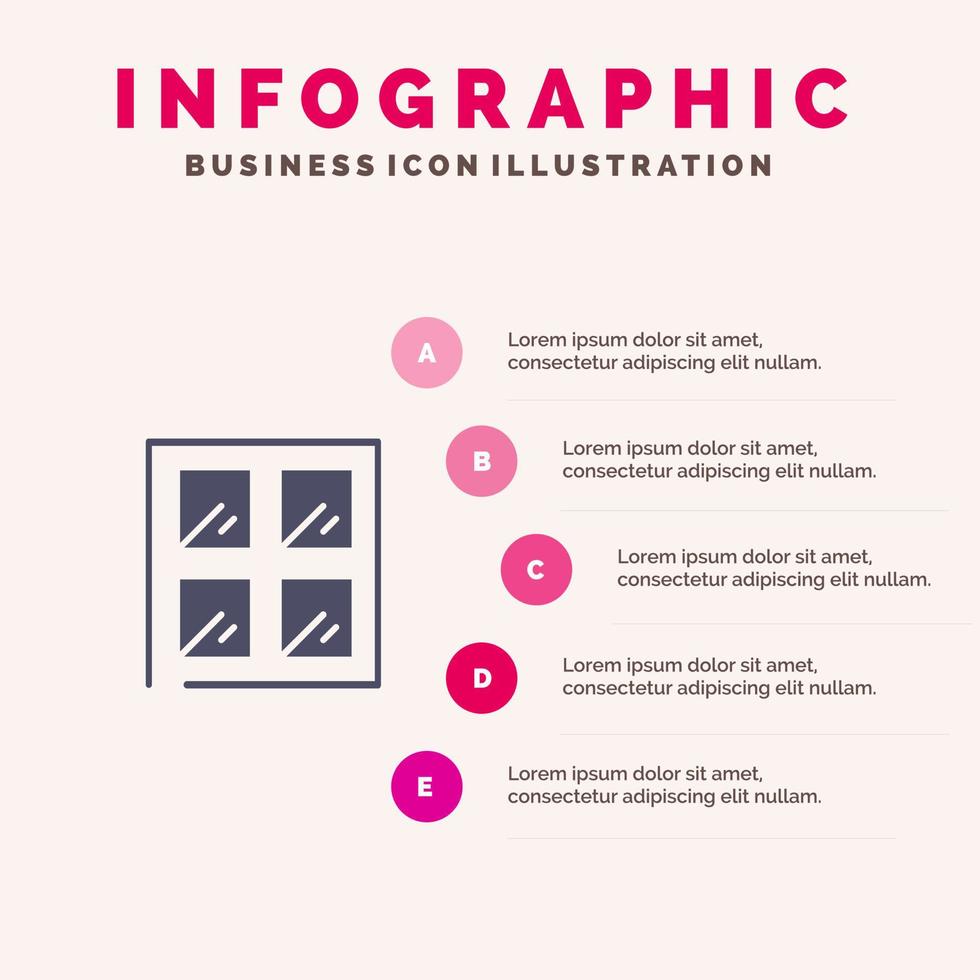 INFOGRAPHIC
BUSINESS ICON ILLUSTRATION

A
Lorem ipsum dolor sit amet, consectetur adipiscing elit nullam.

B
Lorem ipsum dolor sit amet, consectetur adipiscing elit nullam.

C
Lorem ipsum dolor sit amet, consectetur adipiscing elit nullam.

D
Lorem ipsum dolor sit amet, consectetur adipiscing elit nullam.

E
Lorem ipsum dolor sit amet, consectetur adipiscing elit nullam.