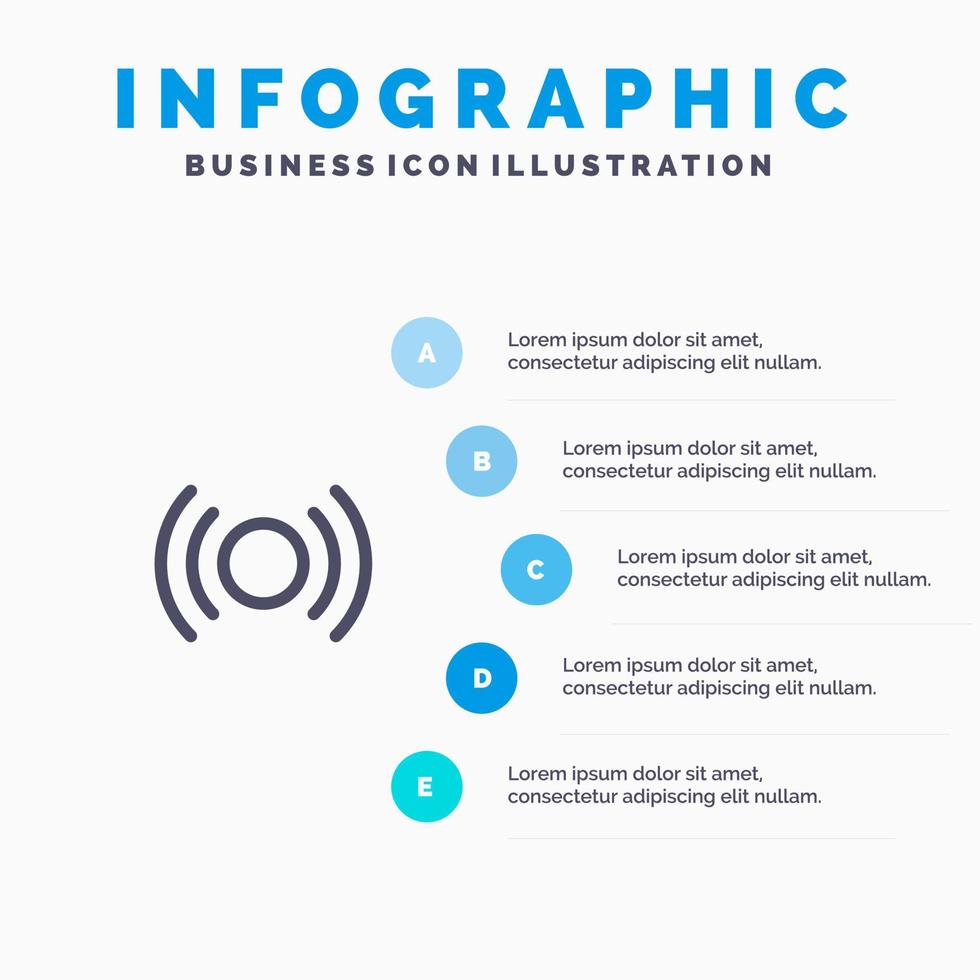 INFOGRAPHIC
BUSINESS ICON ILLUSTRATION

A
Lorem ipsum dolor sit amet, consectetur adipiscing elit nullam.

B
Lorem ipsum dolor sit amet, consectetur adipiscing elit nullam.

C
Lorem ipsum dolor sit amet, consectetur adipiscing elit nullam.

D
Lorem ipsum dolor sit amet, consectetur adipiscing elit nullam.

E
Lorem ipsum dolor sit amet, consectetur adipiscing elit nullam.