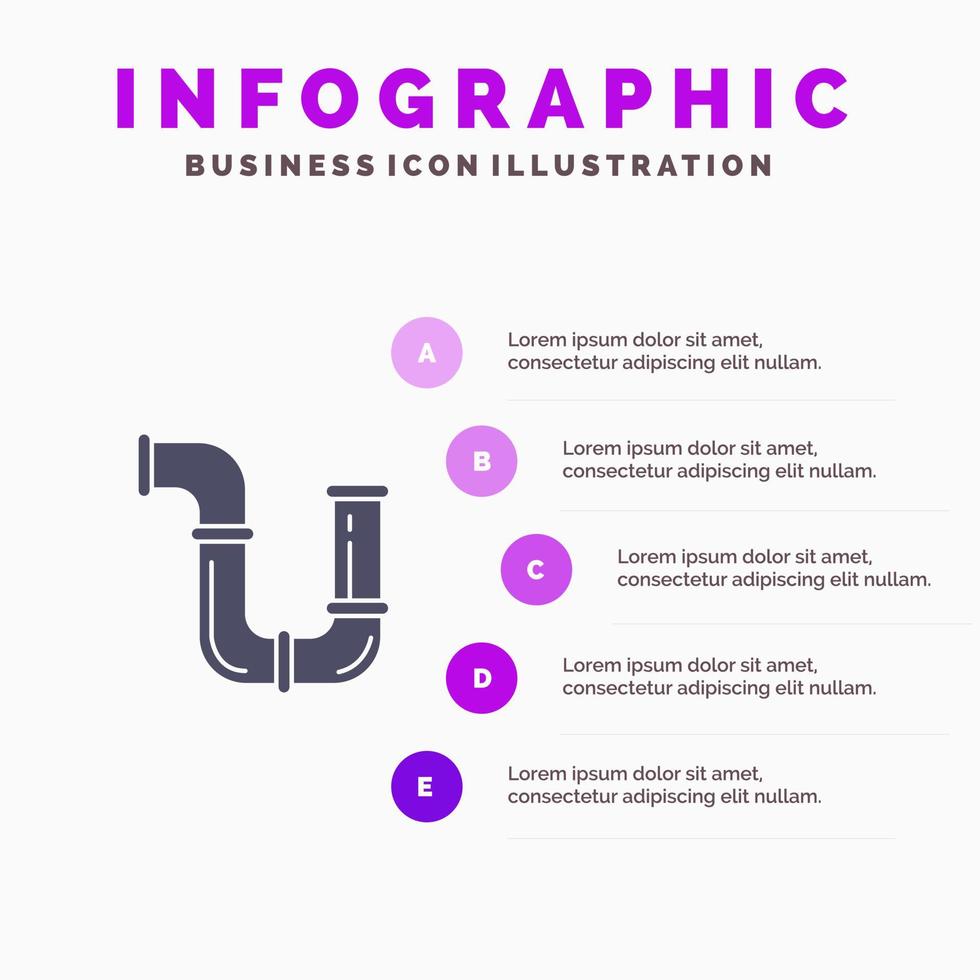 INFOGRAPHIC
BUSINESS ICON ILLUSTRATION

A
Lorem ipsum dolor sit amet, consectetur adipiscing elit nullam.

B
Lorem ipsum dolor sit amet, consectetur adipiscing elit nullam.

C
Lorem ipsum dolor sit amet, consectetur adipiscing elit nullam.

D
Lorem ipsum dolor sit amet, consectetur adipiscing elit nullam.

E
Lorem ipsum dolor sit amet, consectetur adipiscing elit nullam.