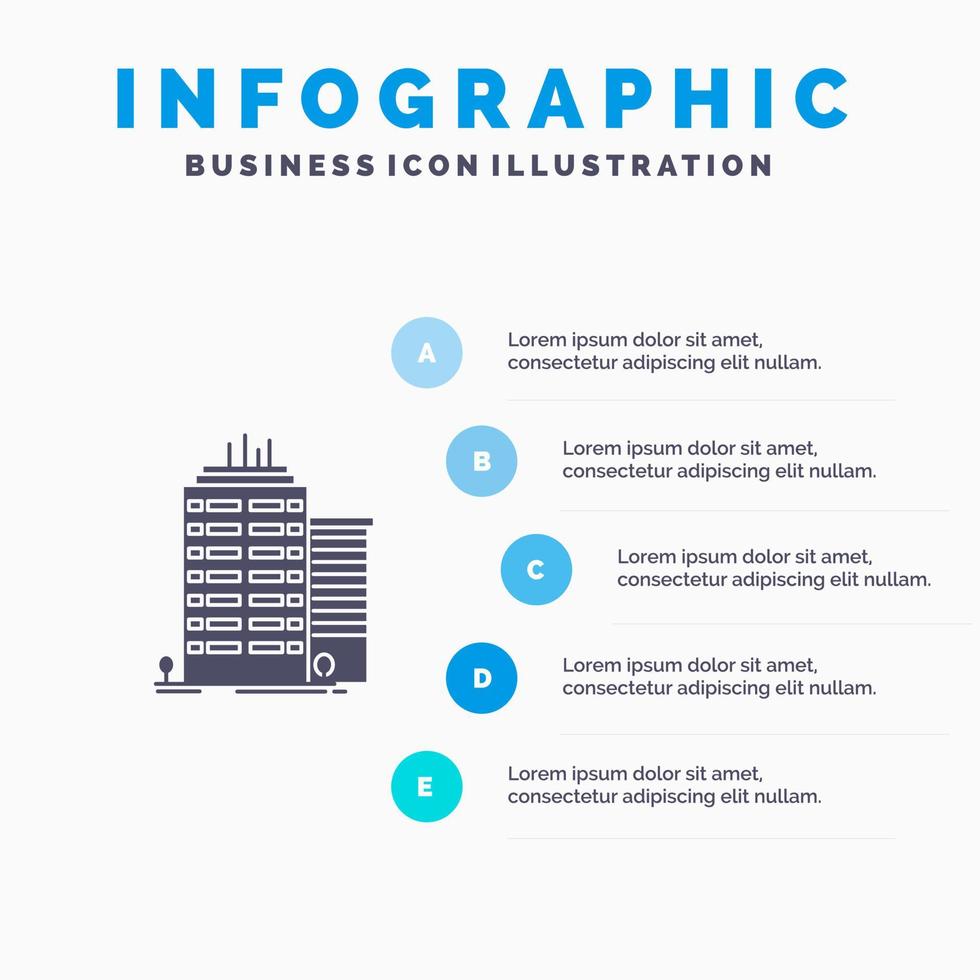 INFOGRAPHIC
BUSINESS ICON ILLUSTRATION

A
Lorem ipsum dolor sit amet, consectetur adipiscing elit nullam.

B
Lorem ipsum dolor sit amet, consectetur adipiscing elit nullam.

C
Lorem ipsum dolor sit amet, consectetur adipiscing elit nullam.

D
Lorem ipsum dolor sit amet, consectetur adipiscing elit nullam.

E
Lorem ipsum dolor sit amet, consectetur adipiscing elit nullam.