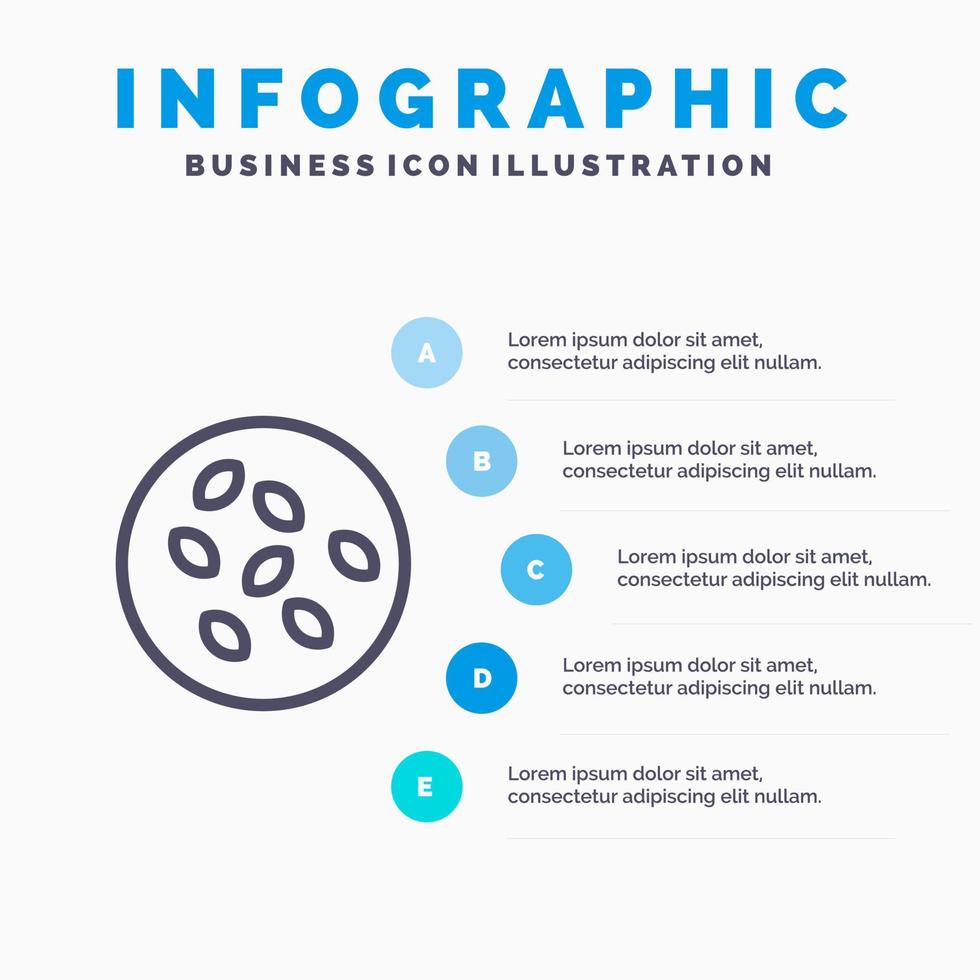 INFOGRAPHIC
BUSINESS ICON ILLUSTRATION

A
Lorem ipsum dolor sit amet, consectetur adipiscing elit nullam.

B
Lorem ipsum dolor sit amet, consectetur adipiscing elit nullam.

C
Lorem ipsum dolor sit amet, consectetur adipiscing elit nullam.

D
Lorem ipsum dolor sit amet, consectetur adipiscing elit nullam.

E
Lorem ipsum dolor sit amet, consectetur adipiscing elit nullam.