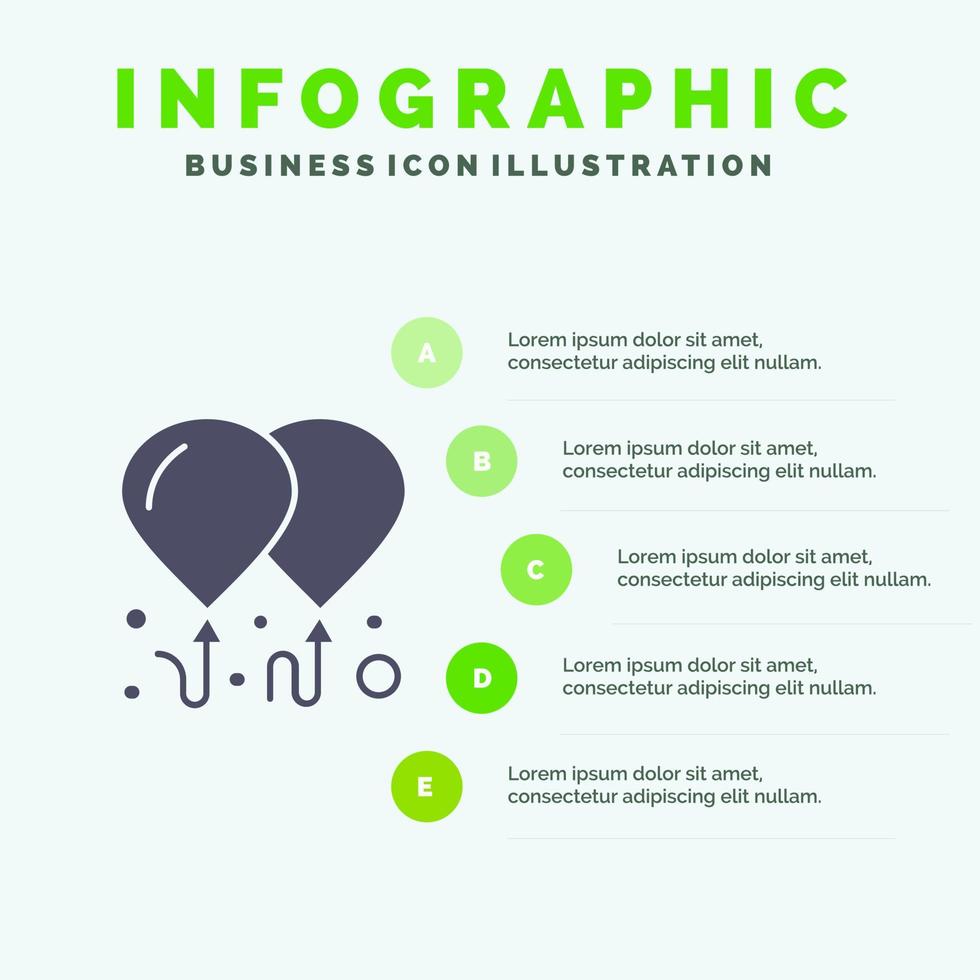 INFOGRAPHIC
BUSINESS ICON ILLUSTRATION

A
Lorem ipsum dolor sit amet, consectetur adipiscing elit nullam.

B
Lorem ipsum dolor sit amet, consectetur adipiscing elit nullam.

C
Lorem ipsum dolor sit amet, consectetur adipiscing elit nullam.

D
Lorem ipsum dolor sit amet, consectetur adipiscing elit nullam.

E
Lorem ipsum dolor sit amet, consectetur adipiscing elit nullam.