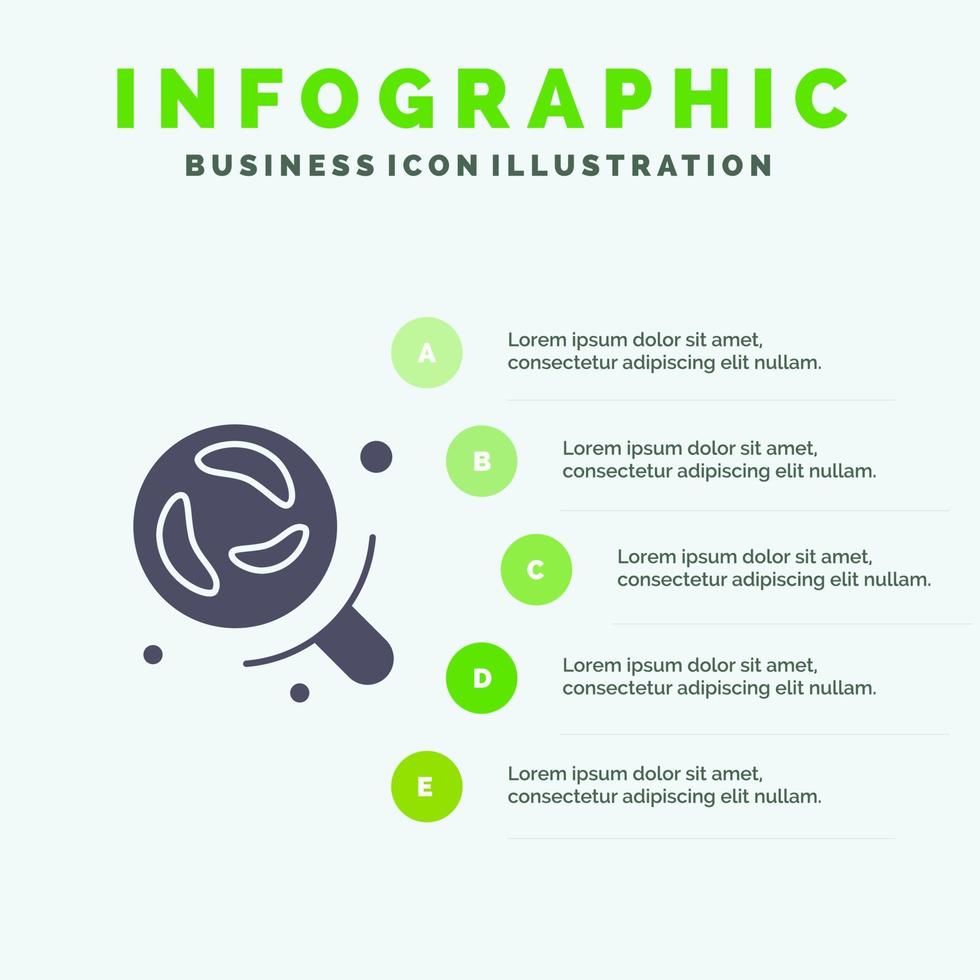 INFOGRAPHIC
BUSINESS ICON ILLUSTRATION

A
Lorem ipsum dolor sit amet, consectetur adipiscing elit nullam.

B
Lorem ipsum dolor sit amet, consectetur adipiscing elit nullam.

C
Lorem ipsum dolor sit amet, consectetur adipiscing elit nullam.

D
Lorem ipsum dolor sit amet, consectetur adipiscing elit nullam.

E
Lorem ipsum dolor sit amet, consectetur adipiscing elit nullam.