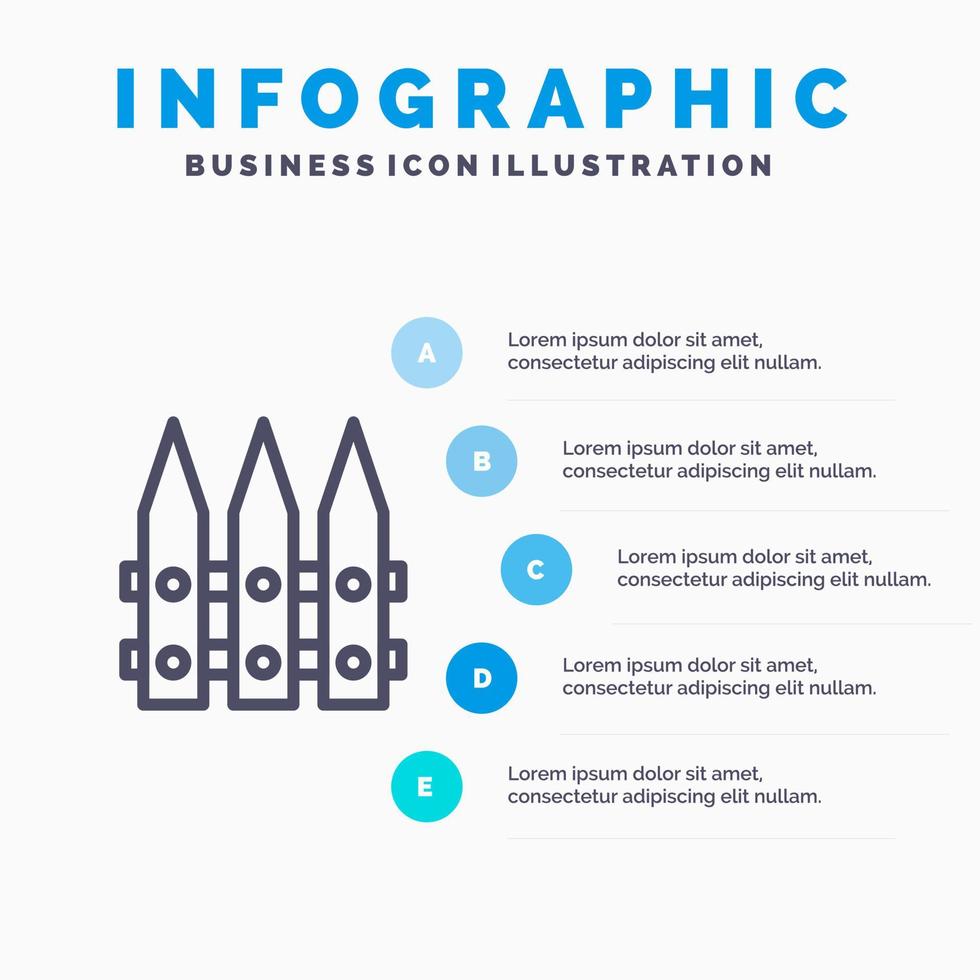 INFOGRAPHIC
BUSINESS ICON ILLUSTRATION

A
Lorem ipsum dolor sit amet, consectetur adipiscing elit nullam.

B
Lorem ipsum dolor sit amet, consectetur adipiscing elit nullam.

C
Lorem ipsum dolor sit amet, consectetur adipiscing elit nullam.

D
Lorem ipsum dolor sit amet, consectetur adipiscing elit nullam.

E
Lorem ipsum dolor sit amet, consectetur adipiscing elit nullam.