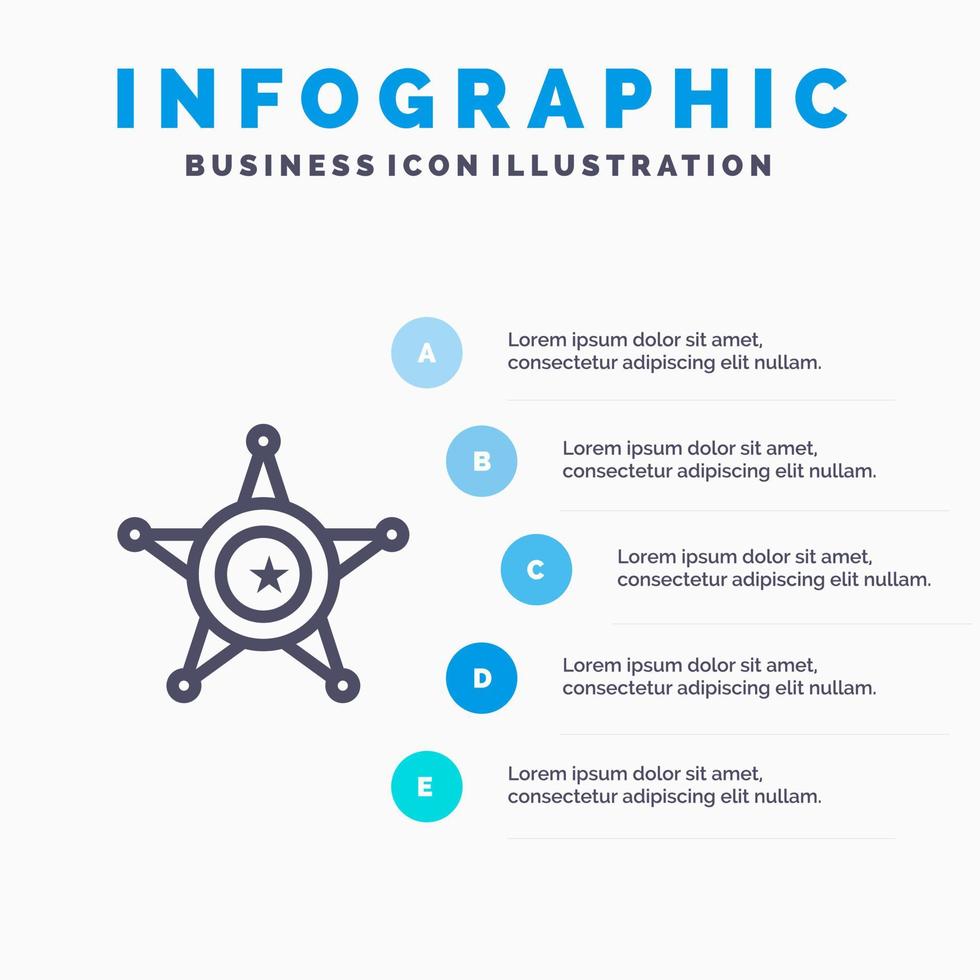 INFOGRAPHIC
BUSINESS ICON ILLUSTRATION

A
Lorem ipsum dolor sit amet, consectetur adipiscing elit nullam.

B
Lorem ipsum dolor sit amet, consectetur adipiscing elit nullam.

C
Lorem ipsum dolor sit amet, consectetur adipiscing elit nullam.

D
Lorem ipsum dolor sit amet, consectetur adipiscing elit nullam.

E
Lorem ipsum dolor sit amet, consectetur adipiscing elit nullam.