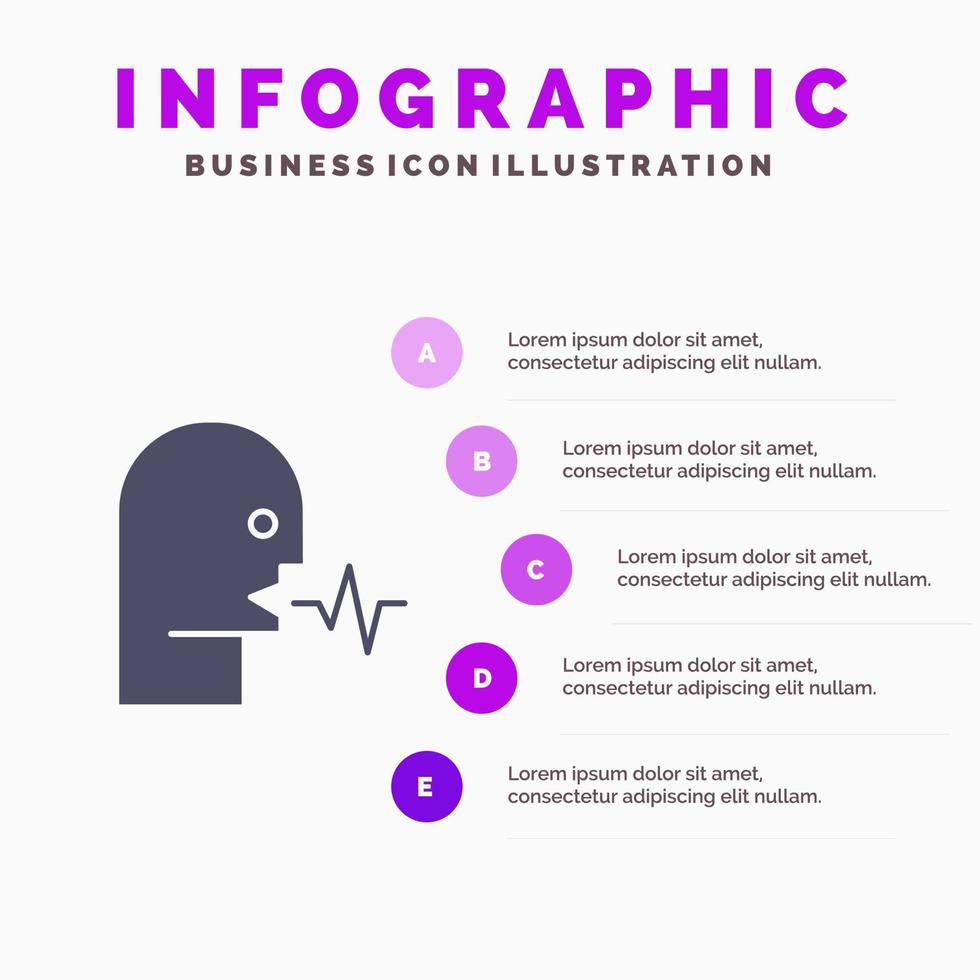 INFOGRAPHIC
BUSINESS ICON ILLUSTRATION

A
Lorem ipsum dolor sit amet, consectetur adipiscing elit nullam.

B
Lorem ipsum dolor sit amet, consectetur adipiscing elit nullam.

C
Lorem ipsum dolor sit amet, consectetur adipiscing elit nullam.

D
Lorem ipsum dolor sit amet, consectetur adipiscing elit nullam.

E
Lorem ipsum dolor sit amet, consectetur adipiscing elit nullam.