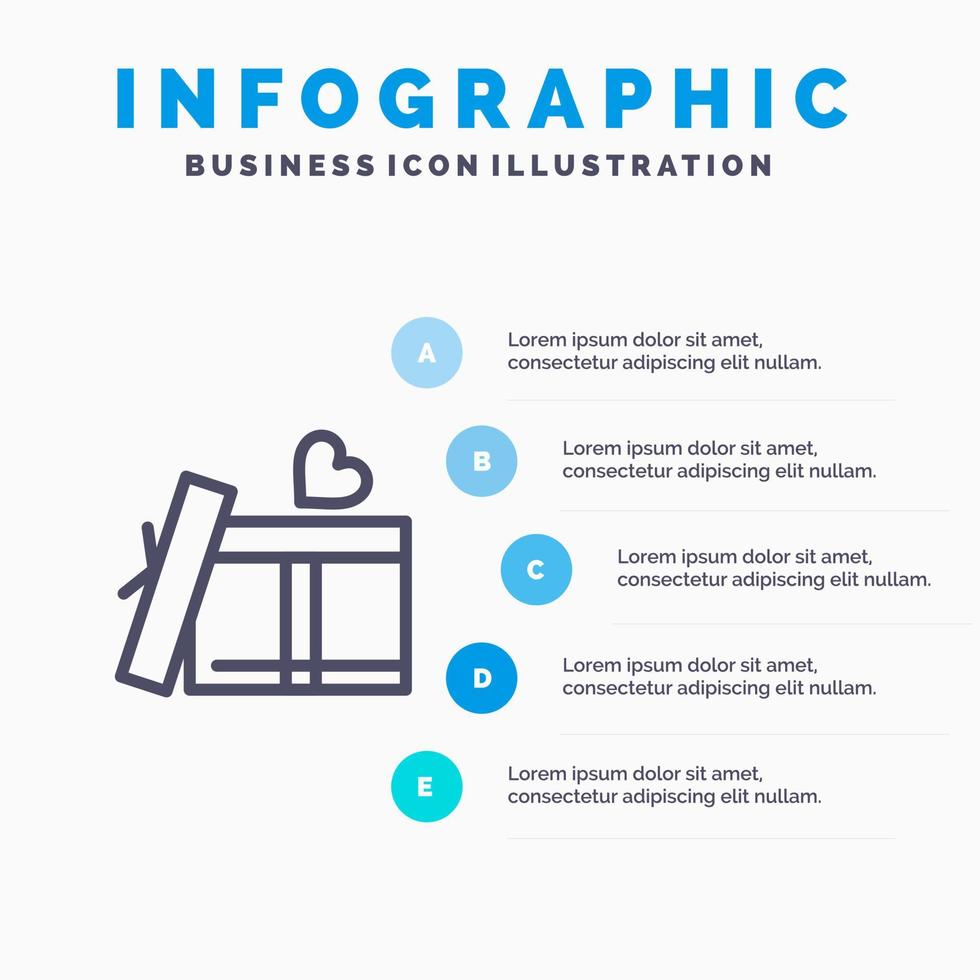 INFOGRAPHIC
BUSINESS ICON ILLUSTRATION

A
Lorem ipsum dolor sit amet, consectetur adipiscing elit nullam.

B
Lorem ipsum dolor sit amet, consectetur adipiscing elit nullam.

C
Lorem ipsum dolor sit amet, consectetur adipiscing elit nullam.

D
Lorem ipsum dolor sit amet, consectetur adipiscing elit nullam.

E
Lorem ipsum dolor sit amet, consectetur adipiscing elit nullam.