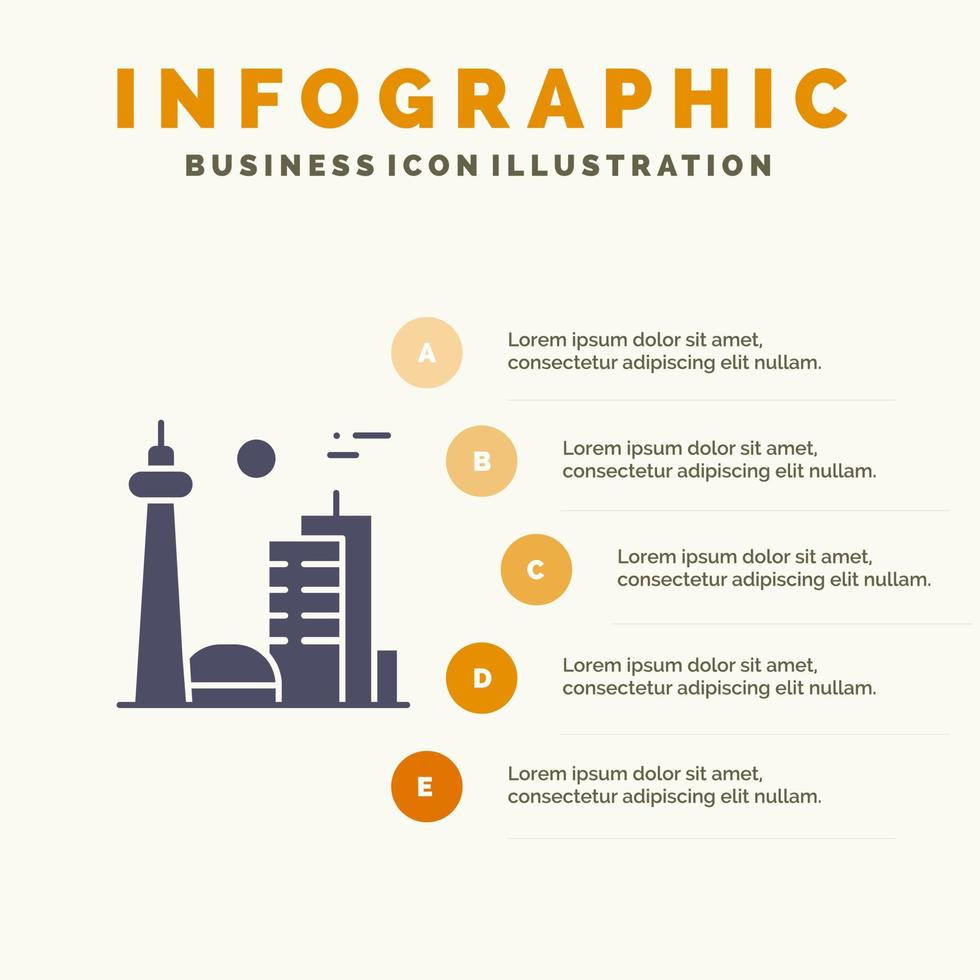 INFOGRAPHIC
BUSINESS ICON ILLUSTRATION

A
Lorem ipsum dolor sit amet, consectetur adipiscing elit nullam.

B
Lorem ipsum dolor sit amet, consectetur adipiscing elit nullam.

C
Lorem ipsum dolor sit amet, consectetur adipiscing elit nullam.

D
Lorem ipsum dolor sit amet, consectetur adipiscing elit nullam.

E
Lorem ipsum dolor sit amet, consectetur adipiscing elit nullam.