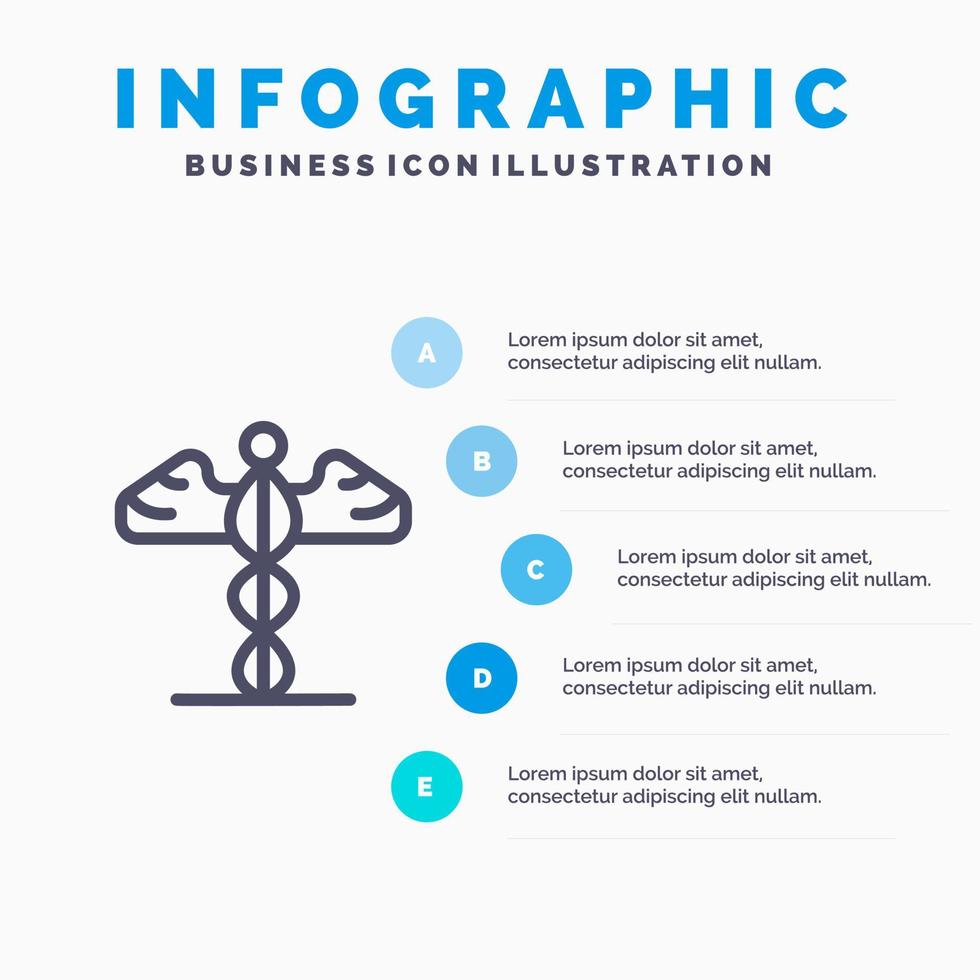 INFOGRAPHIC
BUSINESS ICON ILLUSTRATION

A
Lorem ipsum dolor sit amet, consectetur adipiscing elit nullam.

B
Lorem ipsum dolor sit amet, consectetur adipiscing elit nullam.

C
Lorem ipsum dolor sit amet, consectetur adipiscing elit nullam.

D
Lorem ipsum dolor sit amet, consectetur adipiscing elit nullam.

E
Lorem ipsum dolor sit amet, consectetur adipiscing elit nullam.