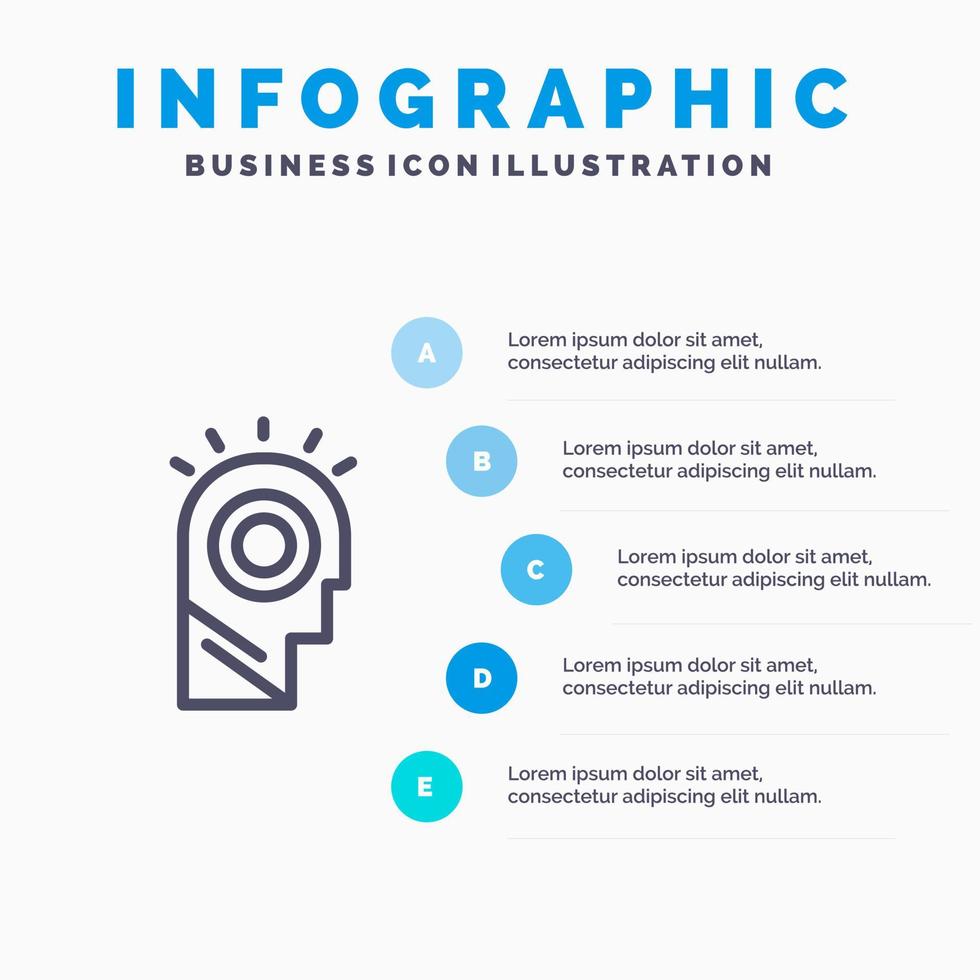 INFOGRAPHIC
BUSINESS ICON ILLUSTRATION

A
Lorem ipsum dolor sit amet, consectetur adipiscing elit nullam.

B
Lorem ipsum dolor sit amet, consectetur adipiscing elit nullam.

C
Lorem ipsum dolor sit amet, consectetur adipiscing elit nullam.

D
Lorem ipsum dolor sit amet, consectetur adipiscing elit nullam.

E
Lorem ipsum dolor sit amet, consectetur adipiscing elit nullam.