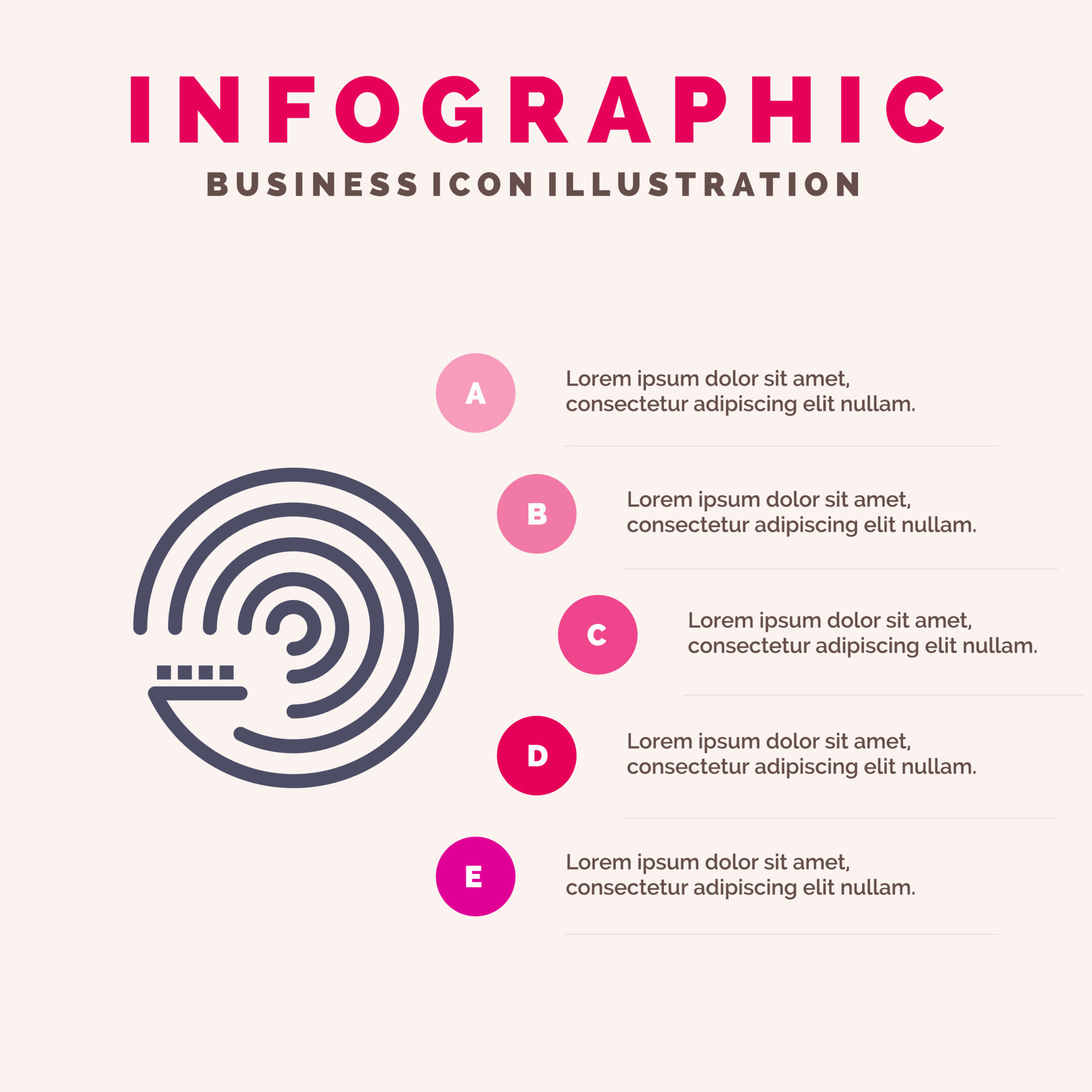 INFOGRAPHIC

BUSINESS ICON ILLUSTRATION

A

Lorem ipsum dolor sit amet, consectetur adipiscing elit nullam.

B

Lorem ipsum dolor sit amet, consectetur adipiscing elit nullam.

C

Lorem ipsum dolor sit amet, consectetur adipiscing elit nullam.

D

Lorem ipsum dolor sit amet, consectetur adipiscing elit nullam.

E

Lorem ipsum dolor sit amet, consectetur adipiscing elit nullam.