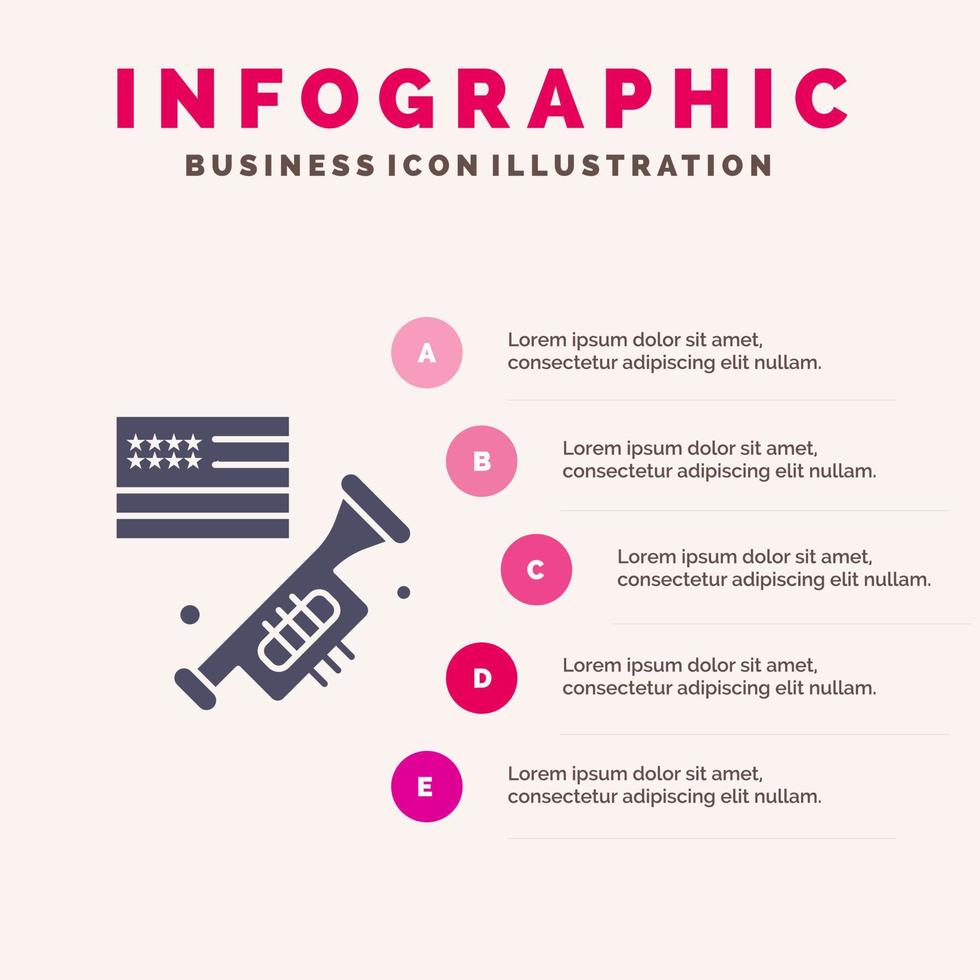 INFOGRAPHIC
BUSINESS ICON ILLUSTRATION

A
Lorem ipsum dolor sit amet, consectetur adipiscing elit nullam.

B
Lorem ipsum dolor sit amet, consectetur adipiscing elit nullam.

C
Lorem ipsum dolor sit amet, consectetur adipiscing elit nullam.

D
Lorem ipsum dolor sit amet, consectetur adipiscing elit nullam.

E
Lorem ipsum dolor sit amet, consectetur adipiscing elit nullam.