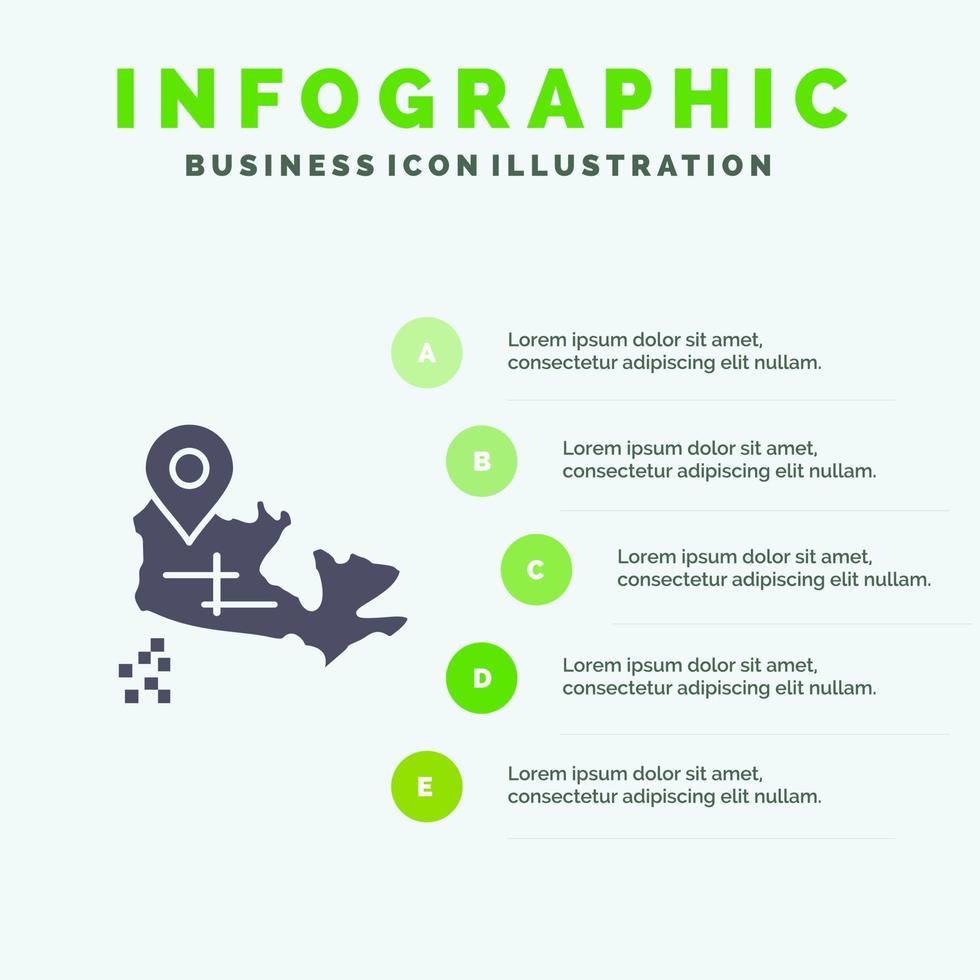 INFOGRAPHIC
BUSINESS ICON ILLUSTRATION

A
Lorem ipsum dolor sit amet, consectetur adipiscing elit nullam.

B
Lorem ipsum dolor sit amet, consectetur adipiscing elit nullam.

C
Lorem ipsum dolor sit amet, consectetur adipiscing elit nullam.

D
Lorem ipsum dolor sit amet, consectetur adipiscing elit nullam.

E
Lorem ipsum dolor sit amet, consectetur adipiscing elit nullam.