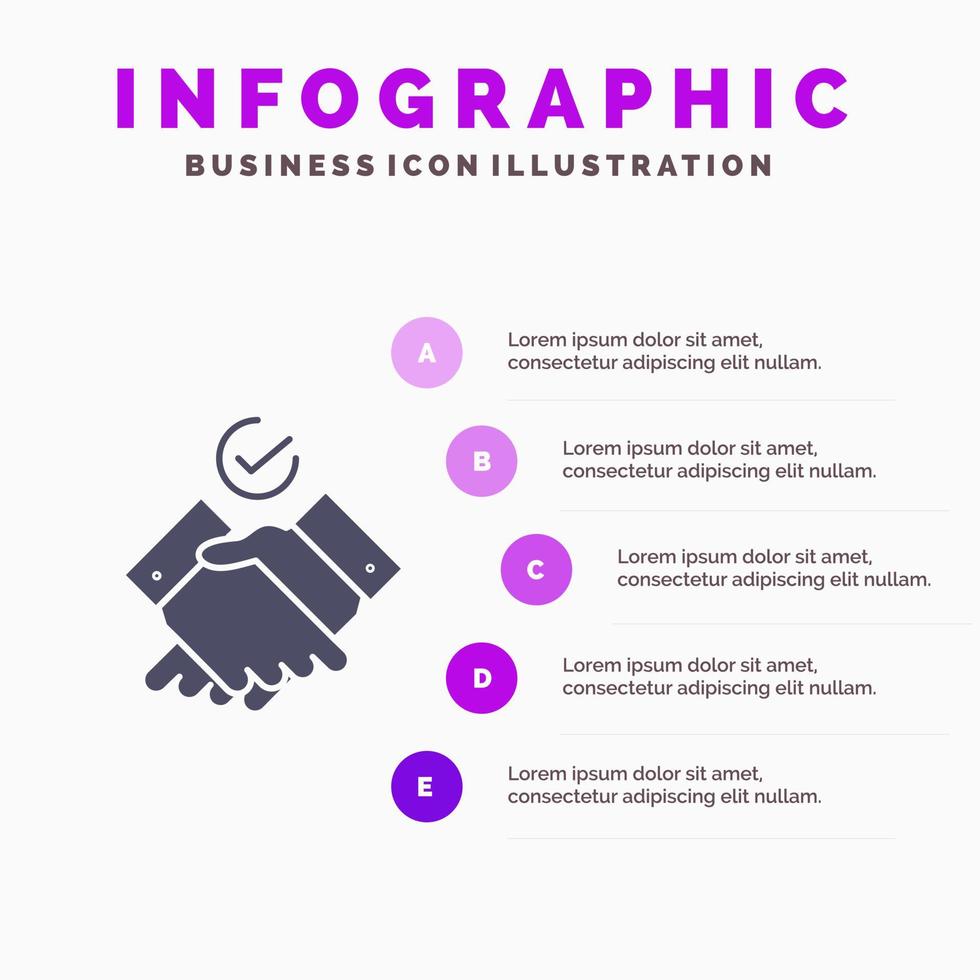 INFOGRAPHIC
BUSINESS ICON ILLUSTRATION

A
Lorem ipsum dolor sit amet, consectetur adipiscing elit nullam.

B
Lorem ipsum dolor sit amet, consectetur adipiscing elit nullam.

C
Lorem ipsum dolor sit amet, consectetur adipiscing elit nullam.

D
Lorem ipsum dolor sit amet, consectetur adipiscing elit nullam.

E
Lorem ipsum dolor sit amet, consectetur adipiscing elit nullam.