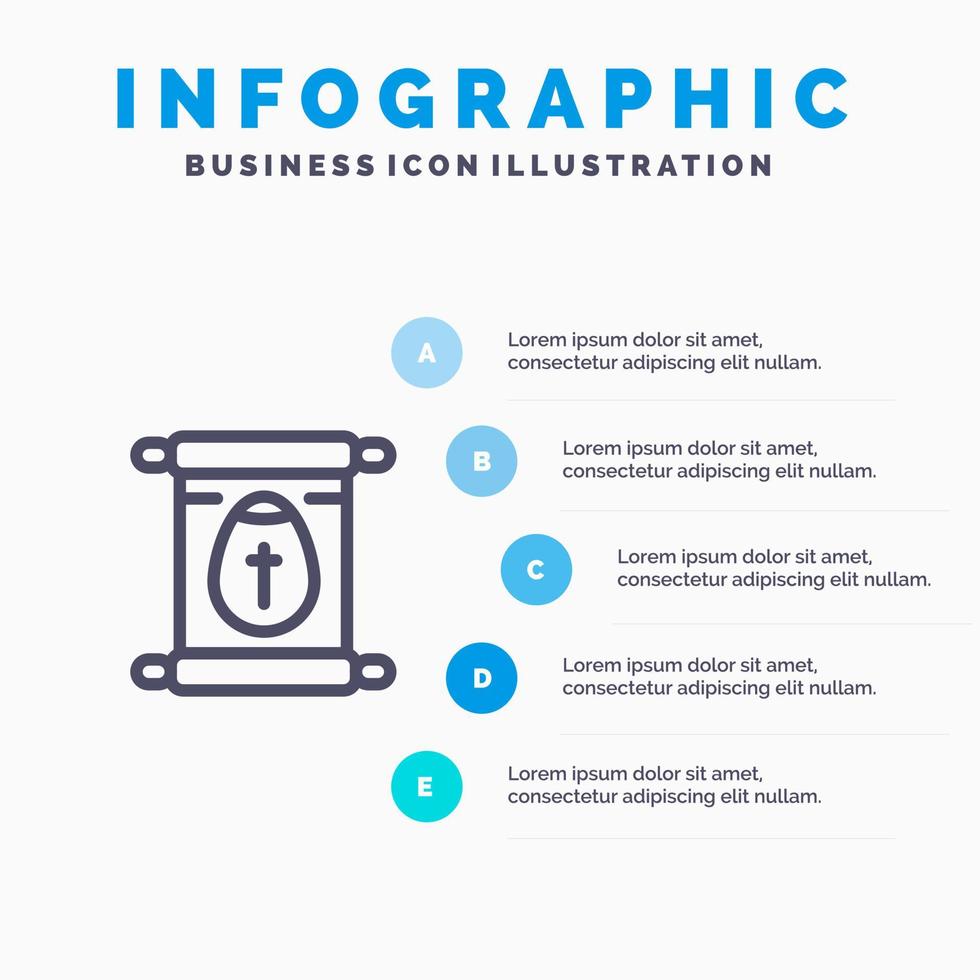 INFOGRAPHIC
BUSINESS ICON ILLUSTRATION

A
Lorem ipsum dolor sit amet, consectetur adipiscing elit nullam.

B
Lorem ipsum dolor sit amet, consectetur adipiscing elit nullam.

C
Lorem ipsum dolor sit amet, consectetur adipiscing elit nullam.

D
Lorem ipsum dolor sit amet, consectetur adipiscing elit nullam.

E
Lorem ipsum dolor sit amet, consectetur adipiscing elit nullam.