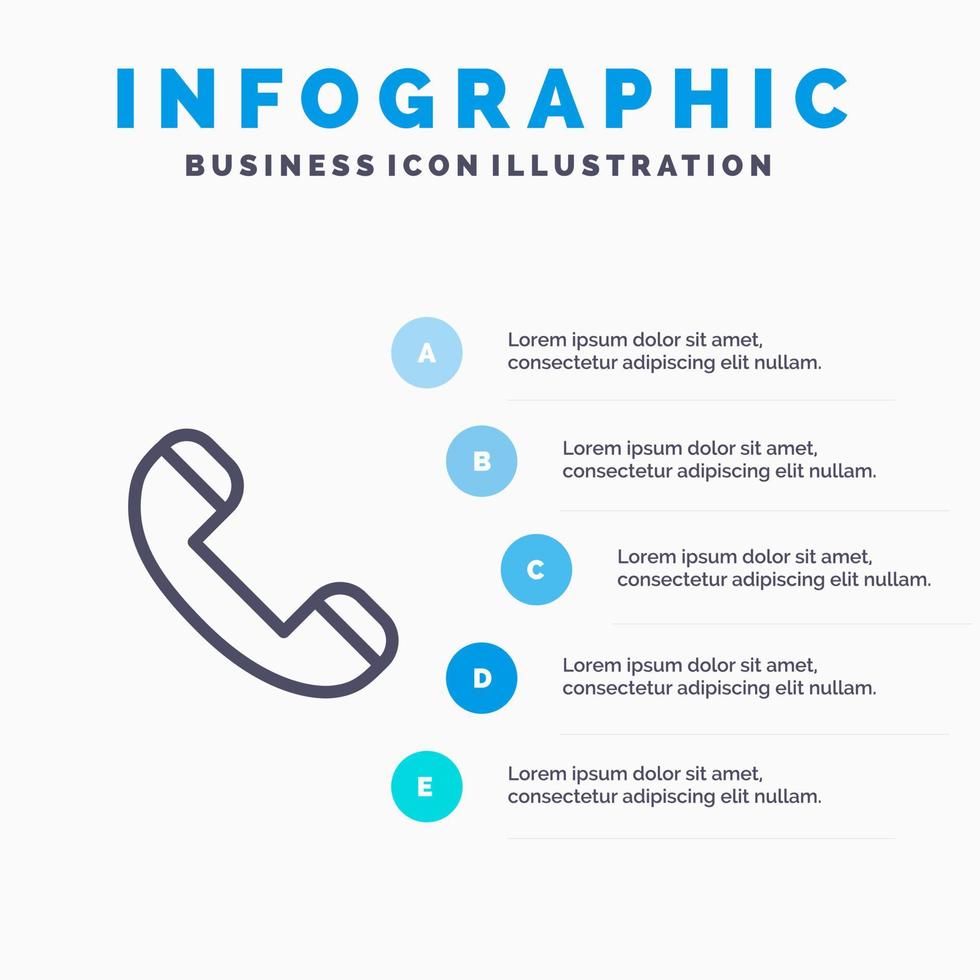 INFOGRAPHIC
BUSINESS ICON ILLUSTRATION

A
Lorem ipsum dolor sit amet, consectetur adipiscing elit nullam.

B
Lorem ipsum dolor sit amet, consectetur adipiscing elit nullam.

C
Lorem ipsum dolor sit amet, consectetur adipiscing elit nullam.

D
Lorem ipsum dolor sit amet, consectetur adipiscing elit nullam.

E
Lorem ipsum dolor sit amet, consectetur adipiscing elit nullam.