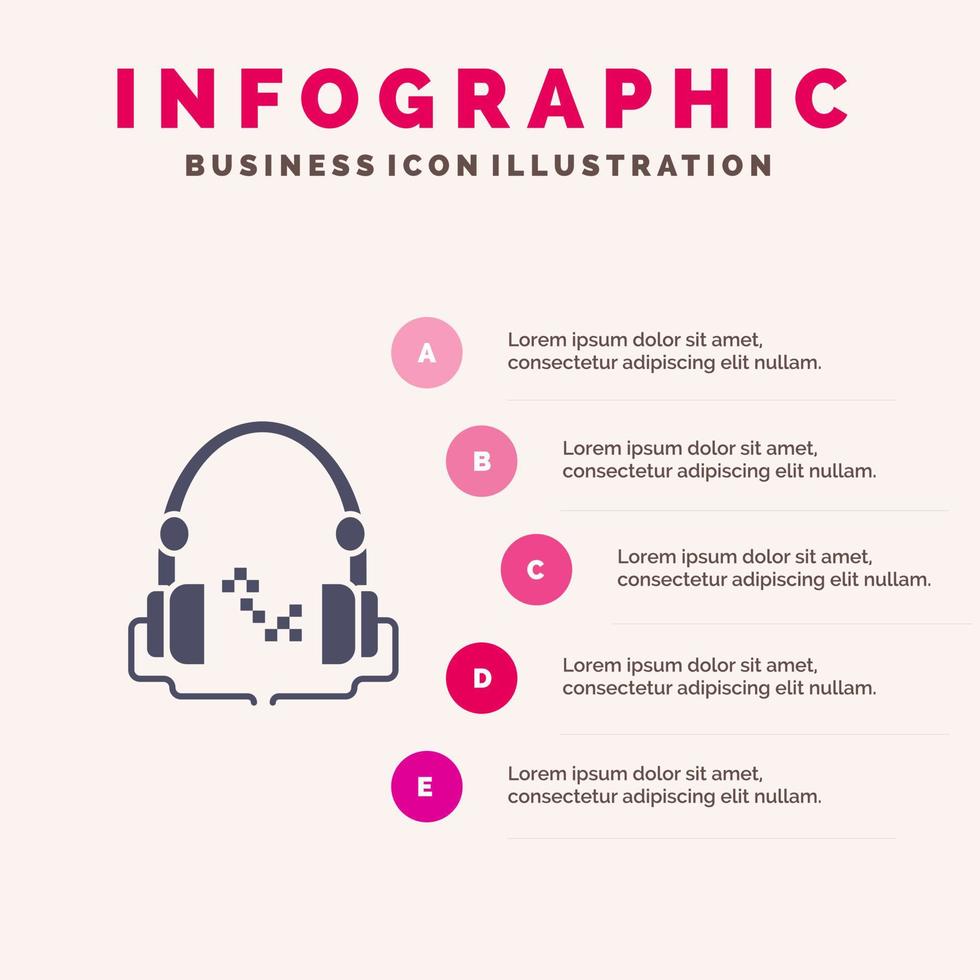 INFOGRAPHIC
BUSINESS ICON ILLUSTRATION

A
Lorem ipsum dolor sit amet, consectetur adipiscing elit nullam.

B
Lorem ipsum dolor sit amet, consectetur adipiscing elit nullam.

C
Lorem ipsum dolor sit amet, consectetur adipiscing elit nullam.

D
Lorem ipsum dolor sit amet, consectetur adipiscing elit nullam.

E
Lorem ipsum dolor sit amet, consectetur adipiscing elit nullam.