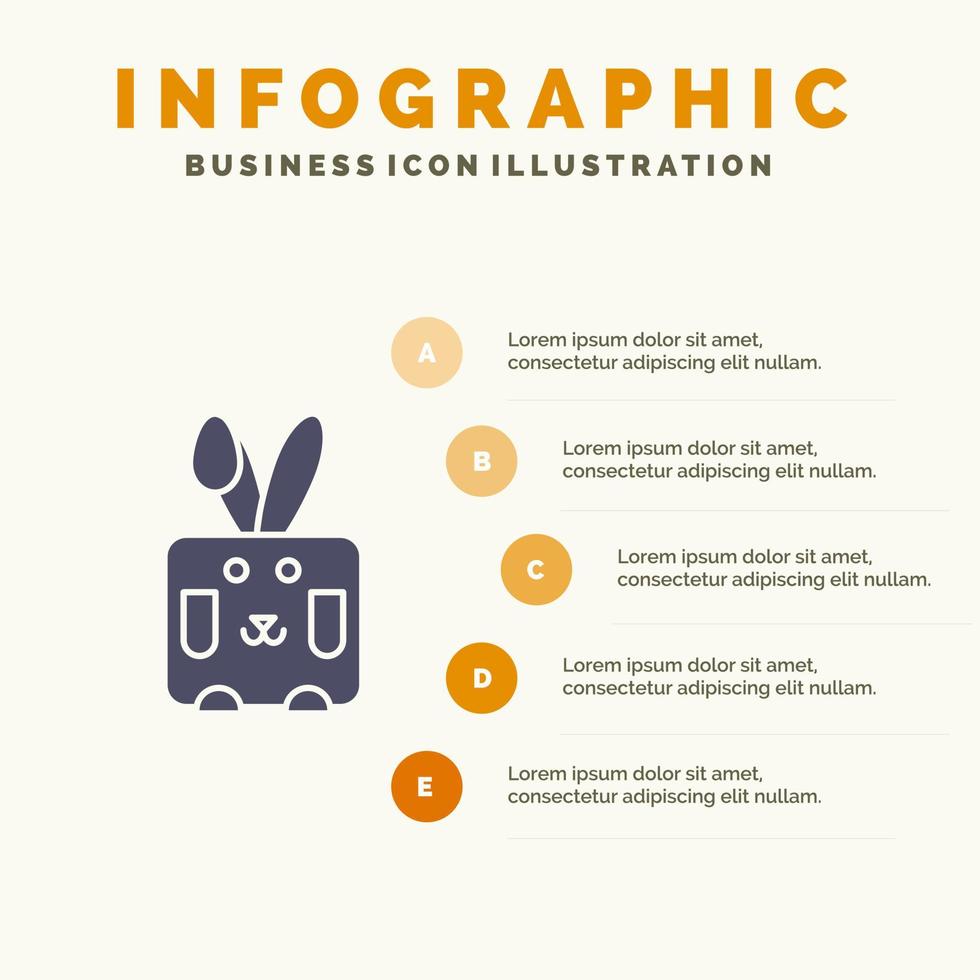 INFOGRAPHIC
BUSINESS ICON ILLUSTRATION

A
Lorem ipsum dolor sit amet, consectetur adipiscing elit nullam.

B
Lorem ipsum dolor sit amet, consectetur adipiscing elit nullam.

C
Lorem ipsum dolor sit amet, consectetur adipiscing elit nullam.

D
Lorem ipsum dolor sit amet, consectetur adipiscing elit nullam.

E
Lorem ipsum dolor sit amet, consectetur adipiscing elit nullam.