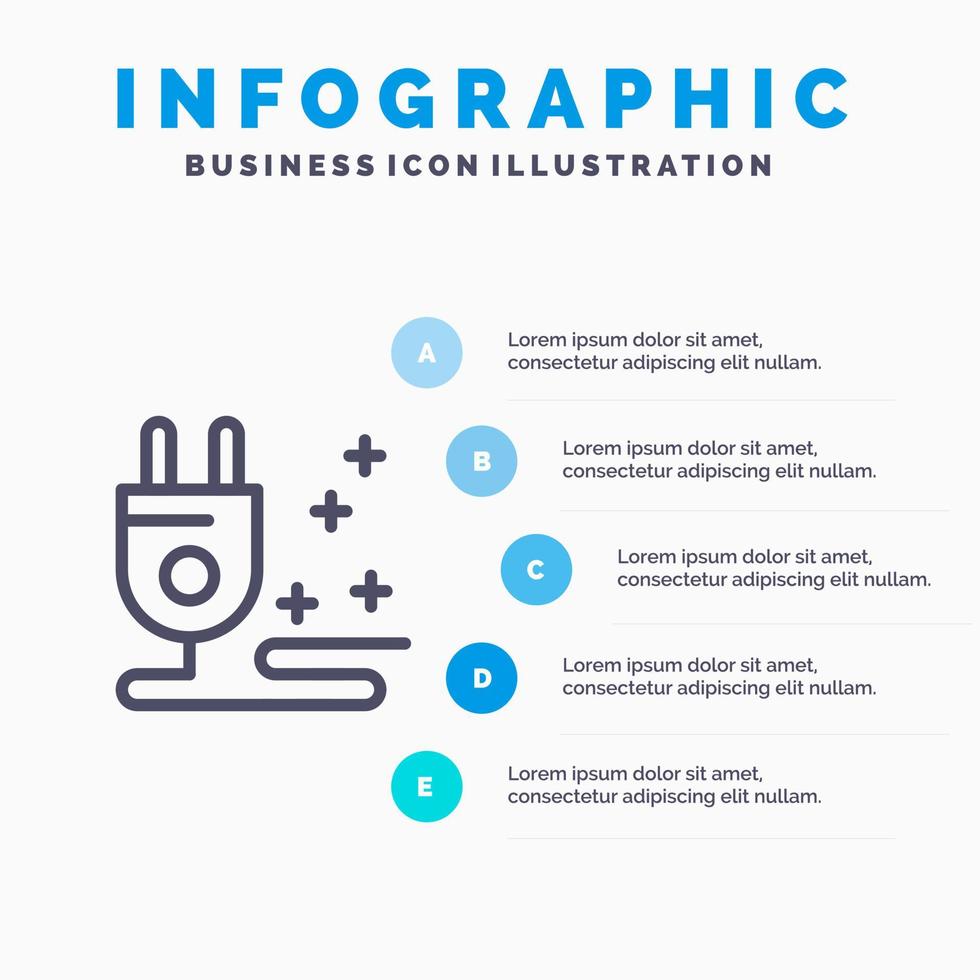 INFOGRAPHIC
BUSINESS ICON ILLUSTRATION

A
Lorem ipsum dolor sit amet, consectetur adipiscing elit nullam.

B
Lorem ipsum dolor sit amet, consectetur adipiscing elit nullam.

C
Lorem ipsum dolor sit amet, consectetur adipiscing elit nullam.

D
Lorem ipsum dolor sit amet, consectetur adipiscing elit nullam.

E
Lorem ipsum dolor sit amet, consectetur adipiscing elit nullam.