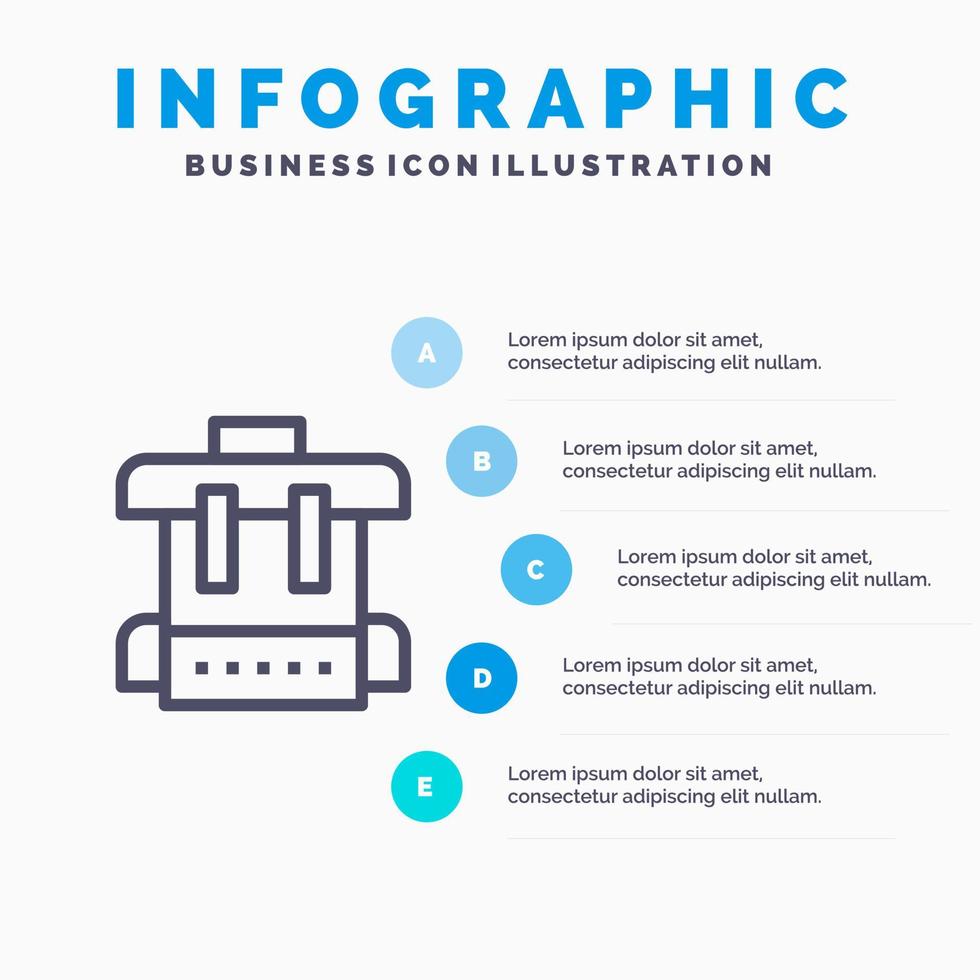 INFOGRAPHIC
BUSINESS ICON ILLUSTRATION

A
Lorem ipsum dolor sit amet, consectetur adipiscing elit nullam.

B
Lorem ipsum dolor sit amet, consectetur adipiscing elit nullam.

C
Lorem ipsum dolor sit amet, consectetur adipiscing elit nullam.

D
Lorem ipsum dolor sit amet, consectetur adipiscing elit nullam.

E
Lorem ipsum dolor sit amet, consectetur adipiscing elit nullam.