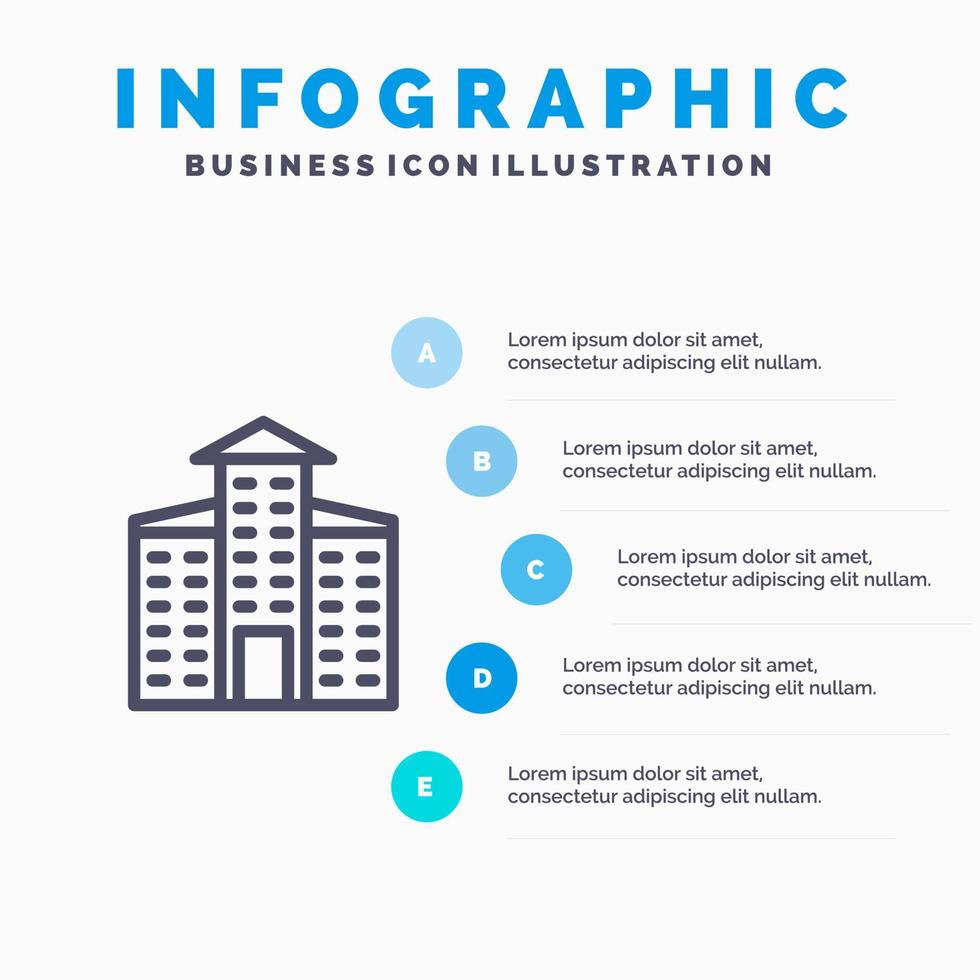 INFOGRAPHIC
BUSINESS ICON ILLUSTRATION

A
Lorem ipsum dolor sit amet, consectetur adipiscing elit nullam.

B
Lorem ipsum dolor sit amet, consectetur adipiscing elit nullam.

C
Lorem ipsum dolor sit amet, consectetur adipiscing elit nullam.

D
Lorem ipsum dolor sit amet, consectetur adipiscing elit nullam.

E
Lorem ipsum dolor sit amet, consectetur adipiscing elit nullam.